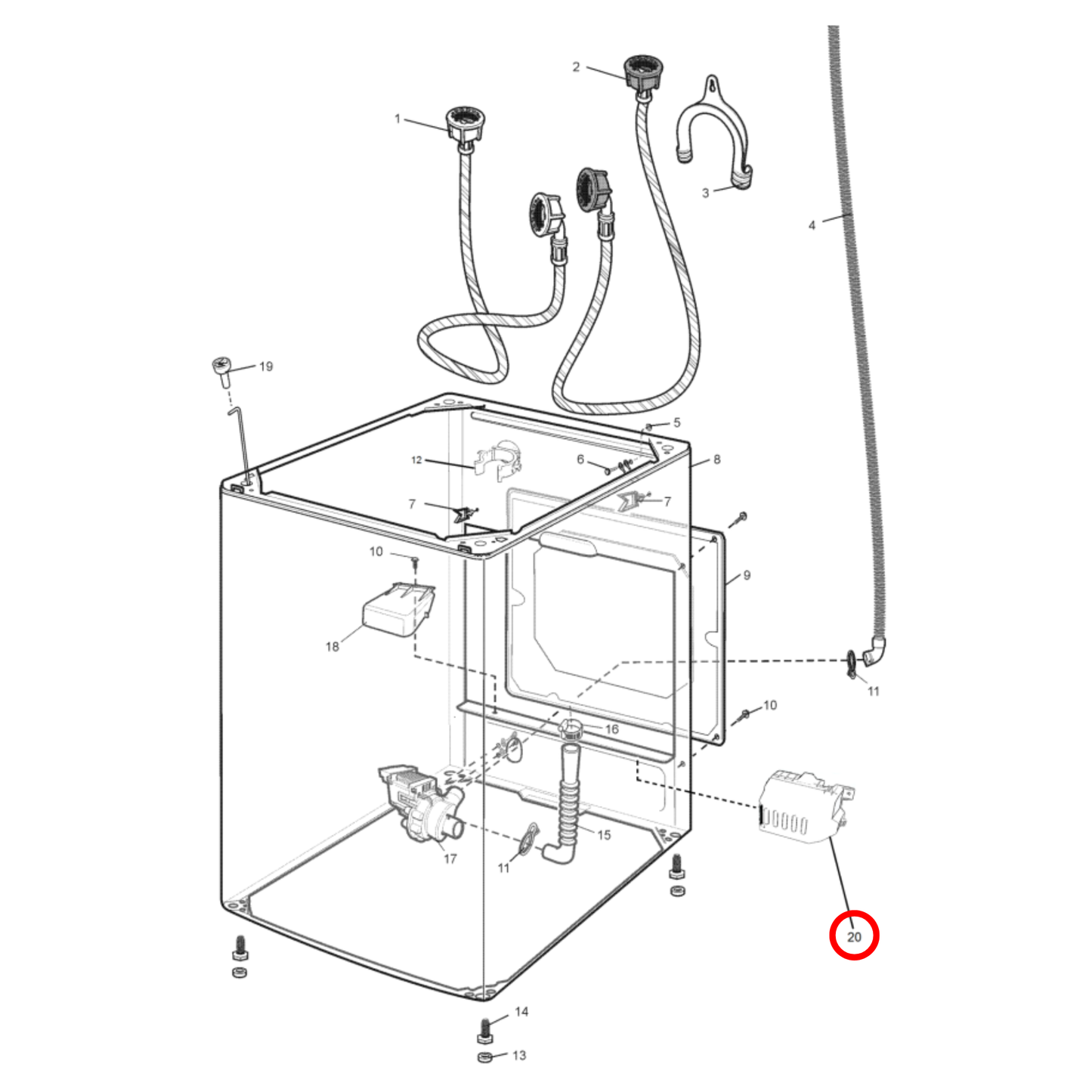 2
1
3
4
19
5
12
6
8
7
7
10
9
18
11
10
16
15
17
11
20
14
13