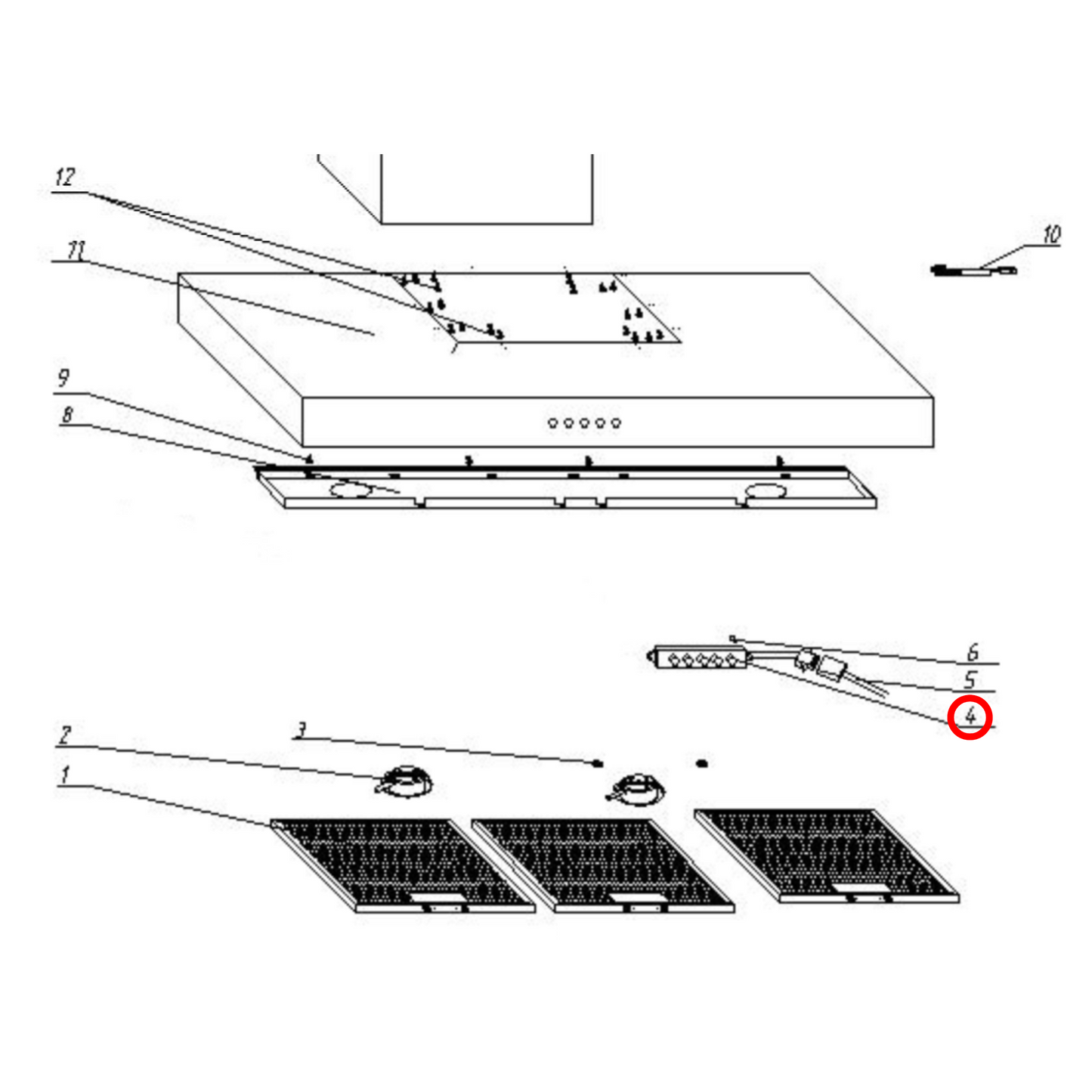 12
11
10
9
8
6
5
4
3
2
1