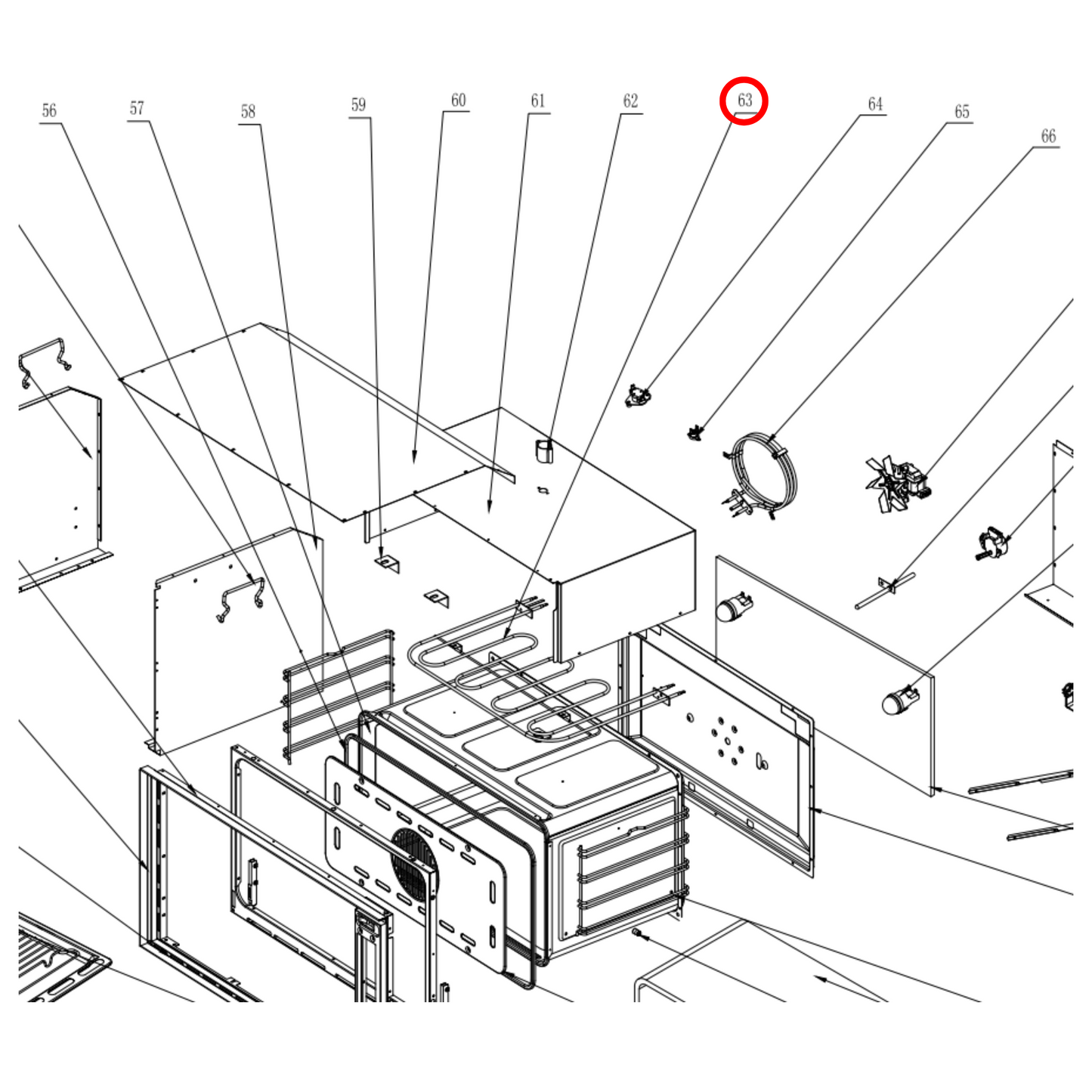 56 57 58 59 60 61 62 63 64 65 66