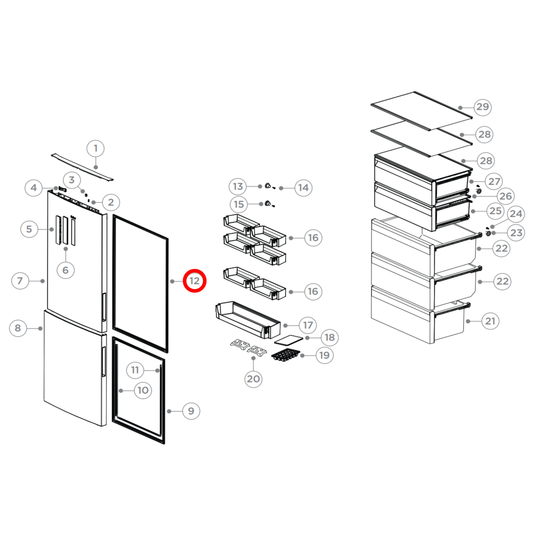 1
3
4
2
5
6
7
8
12
11
10
9
13
14
15
16
16
17
18
19
20
29
28
28
27
26
25
24
23
22
22
21