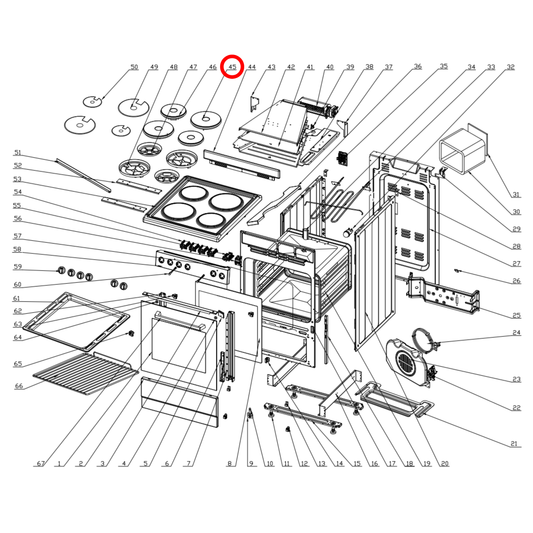 50 49 48 47 46 45 44 43 42 41 40 39 38 37 36 35 34 33 32

51
52
53
54
55
56
57
58
59
60
61
62
63
64
65
66

31
30
29
28
27
26
25
24
23
22
21

67 1 2 3 4 5 6 7 8 9 10 11 12 13 14 15 16 17 18 19 20