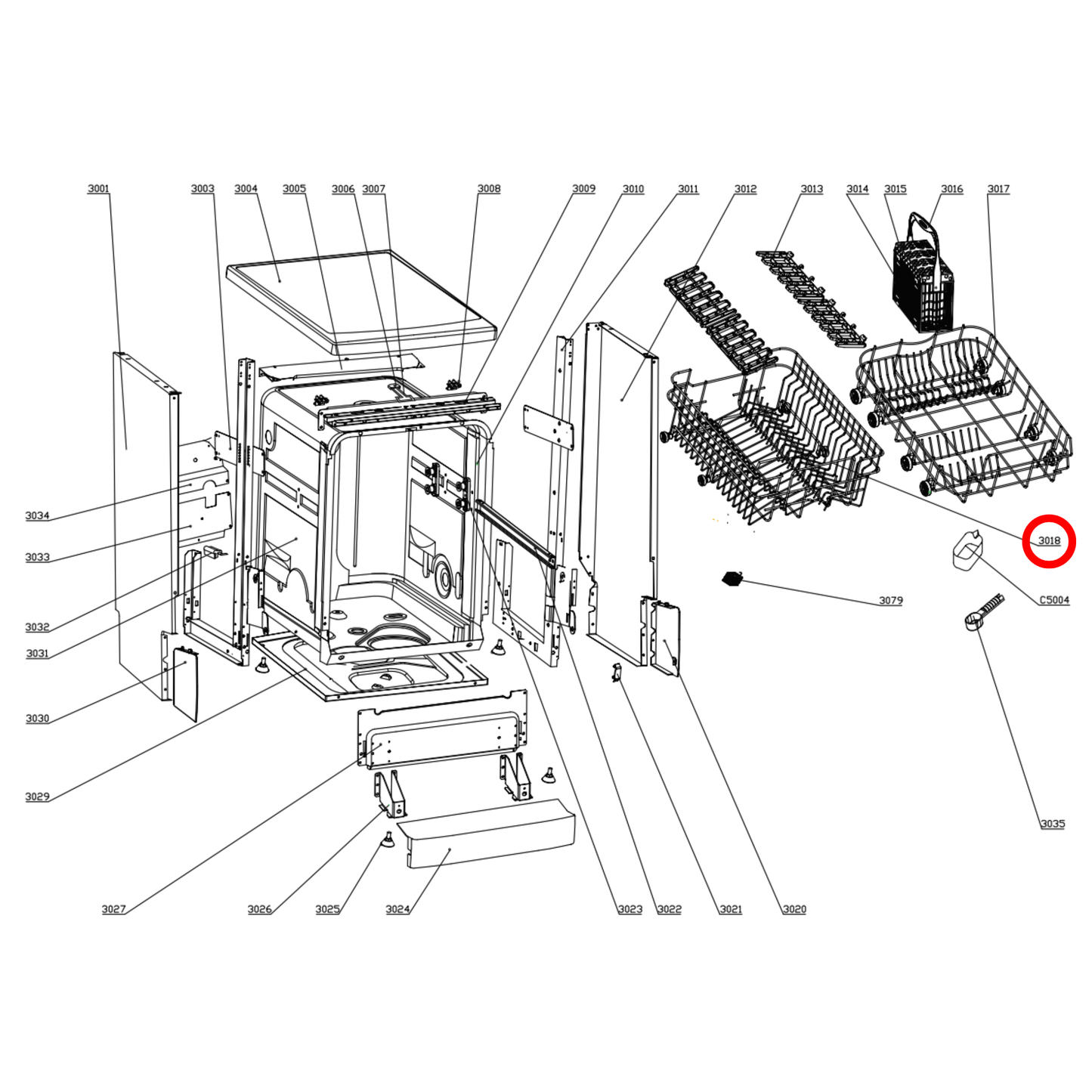 3001 3003 3004 3005 3006 3007 3008 3009 3010 3011 3012 3013 3014 3015 3016 3017

3034

3033

3032

3031

3030

3029

3018

3079

C5004

3035

3027 3026 3025 3024 3023 3022 3021 3020