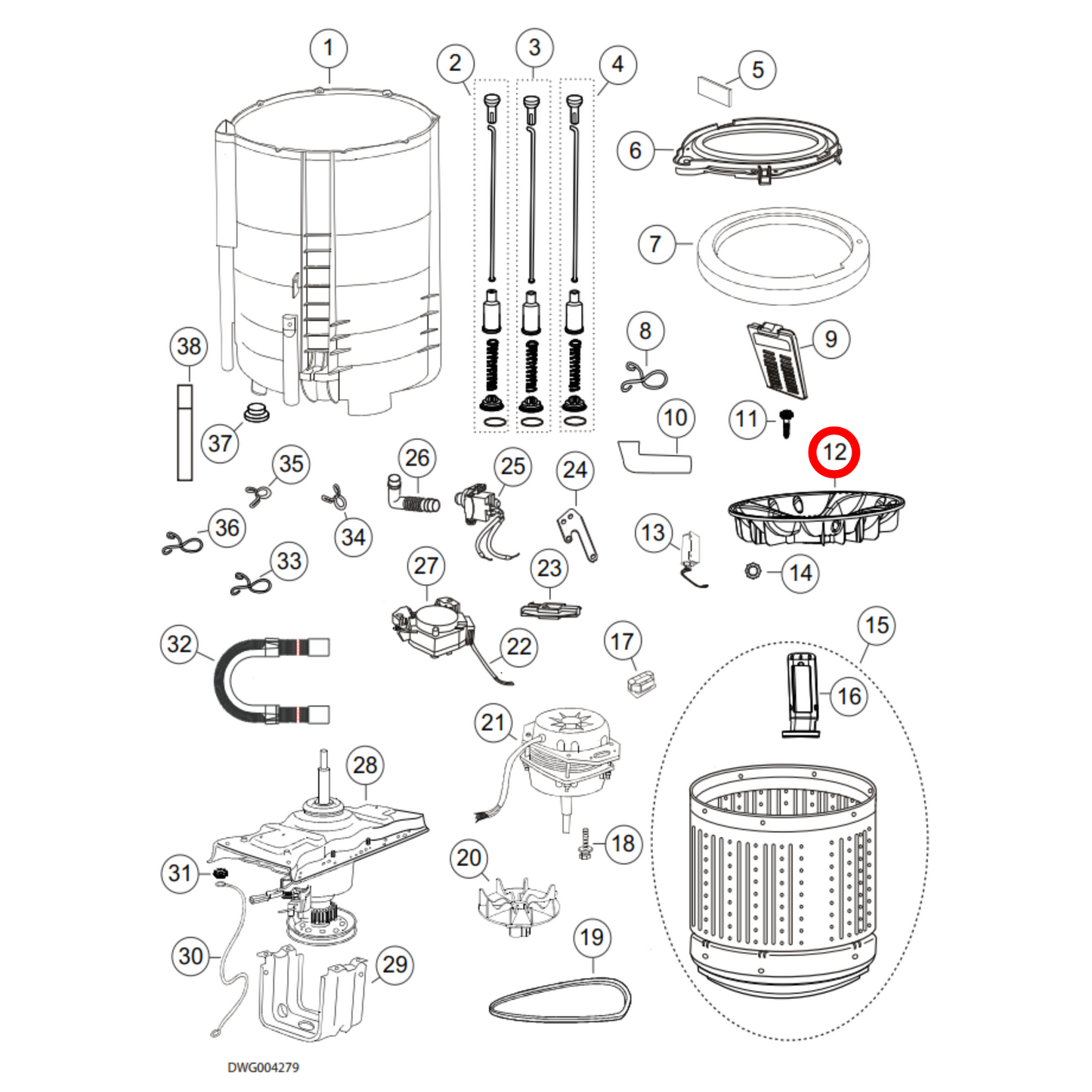 1
2
3
4
5
6
7
8
9
10
11
12
13
14
15
16
17
18
19
20
21
22
23
24
25
26
27
28
29
30
31
32
33
34
35
36
37
38
DWG004279