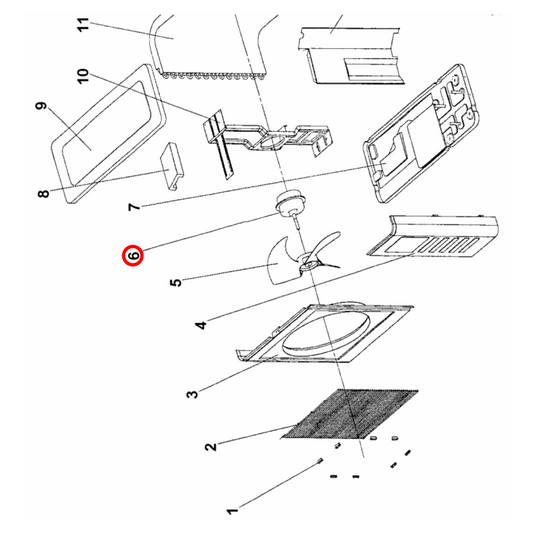 11
10
9
8
7
6
5
4
3
2
1