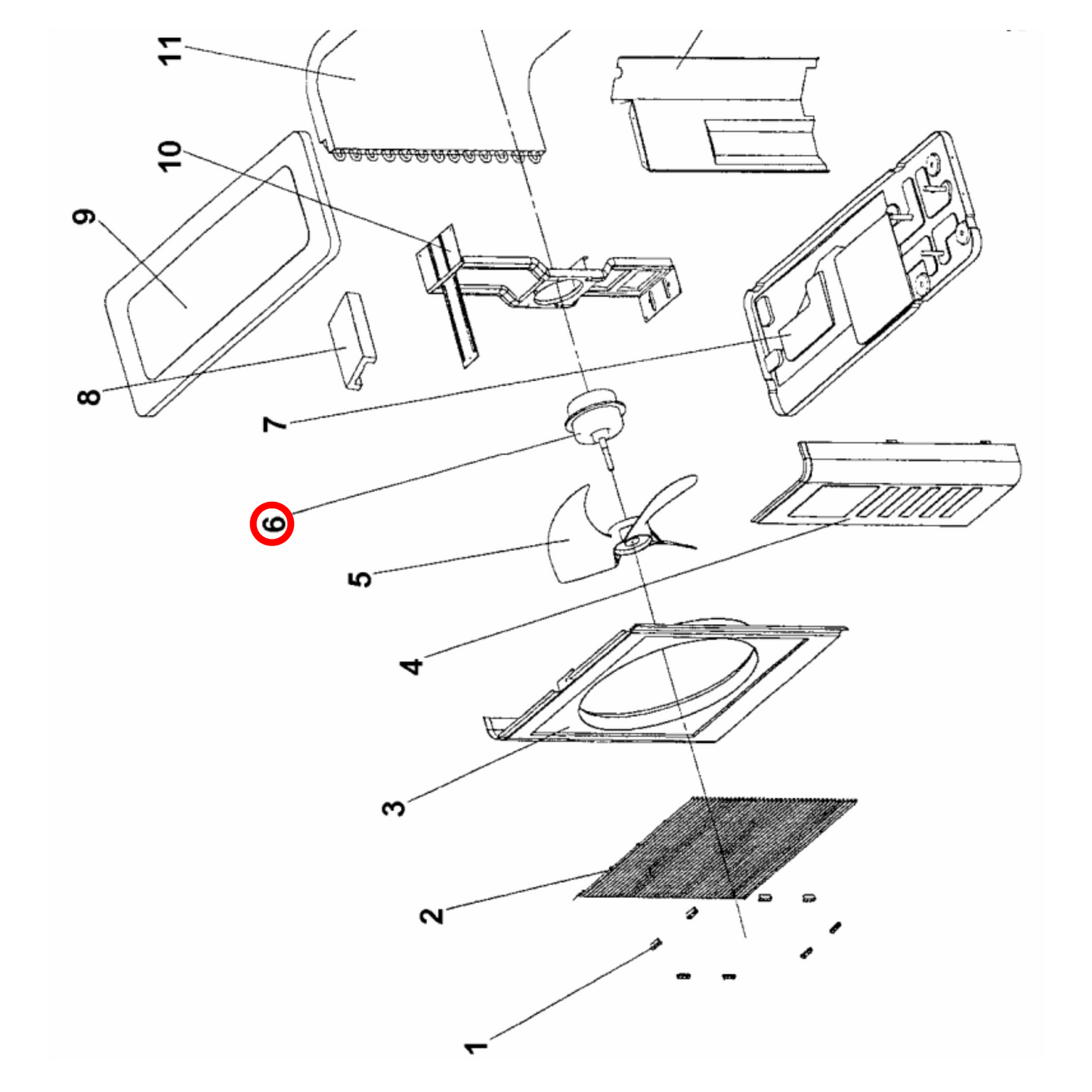 11
10
9
8
7
6
5
4
3
2
1