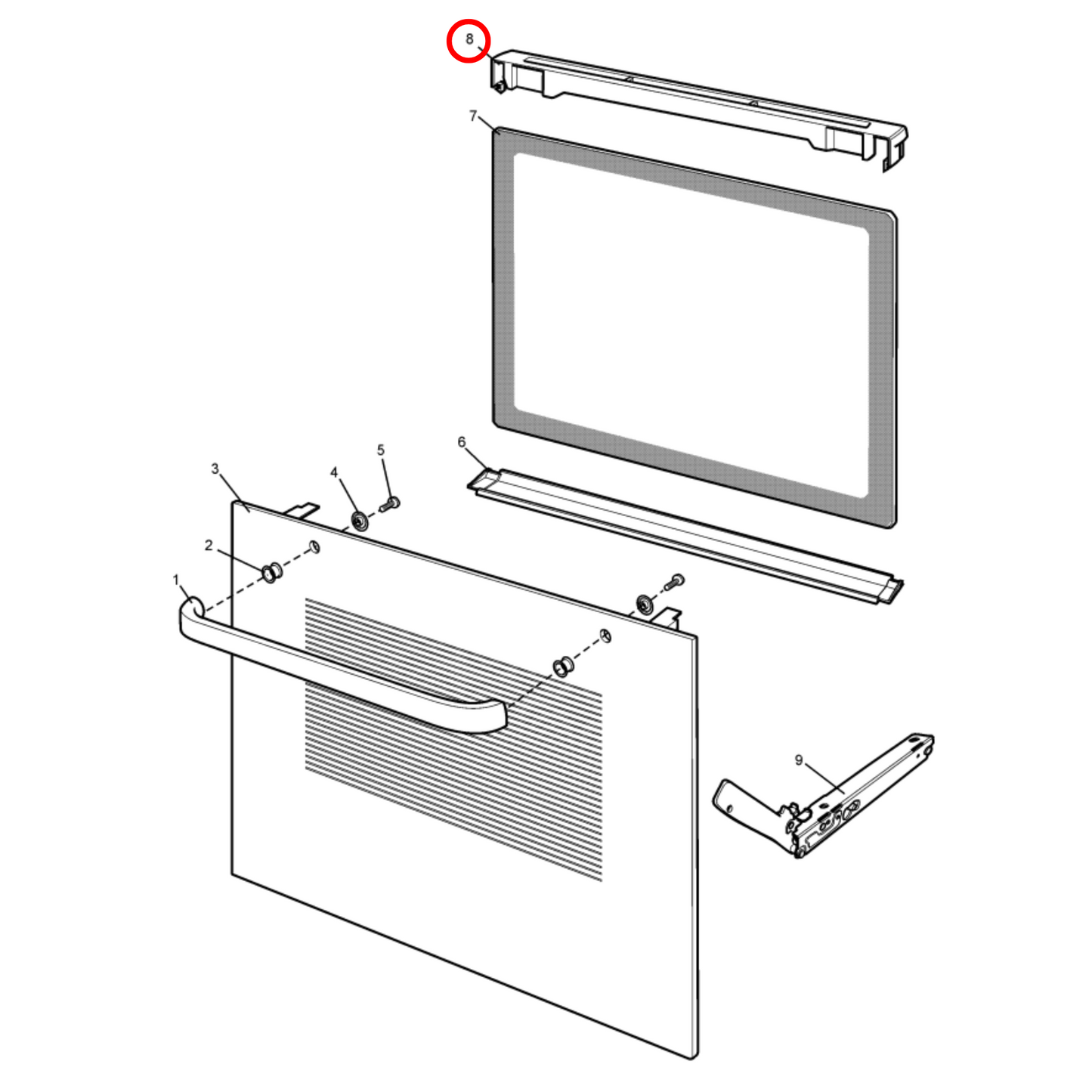 8
7
6
5
4
3
2
1
9