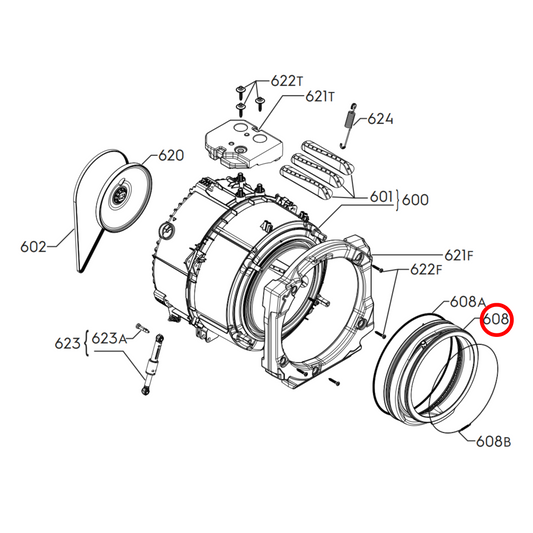 622T
621T
624
620
601
600
602
621F
622F
608A
608
623
623A
608B