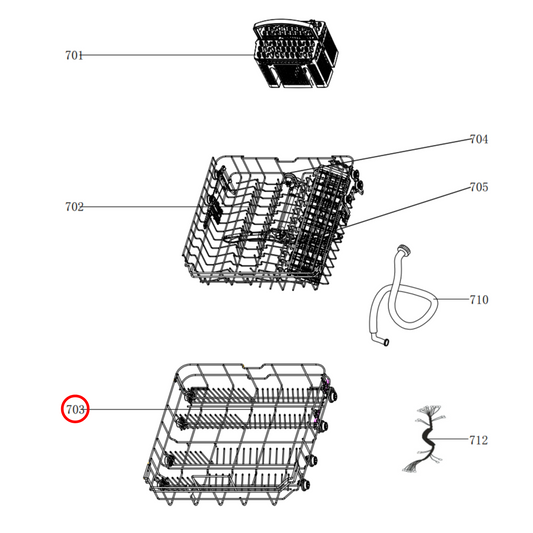 701

704

702

705

710

703

712