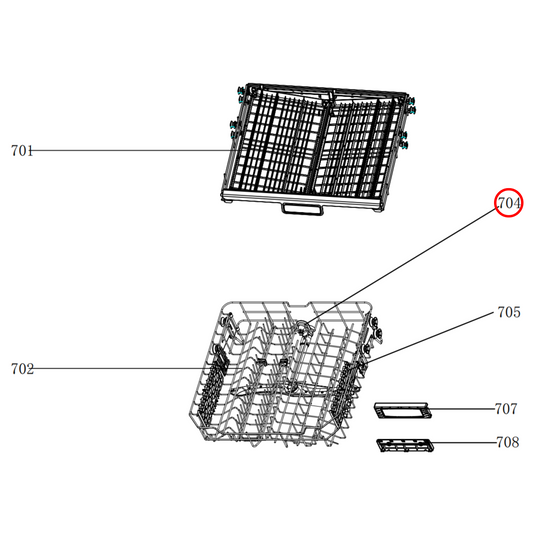 701

704

705

702

707

708