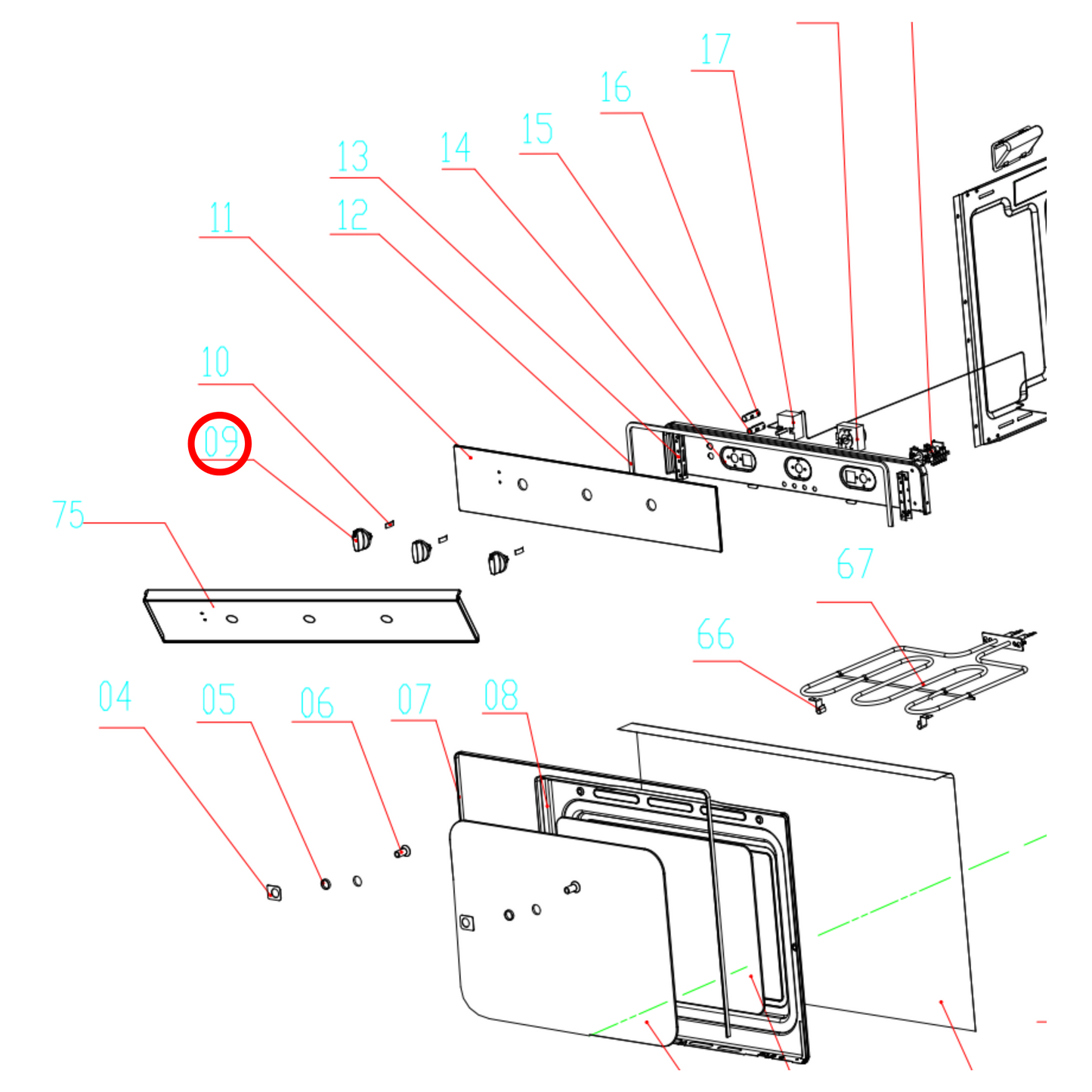 17
16
15
14
13
12
11
10
09
75
67
66
04
05
06
07
08