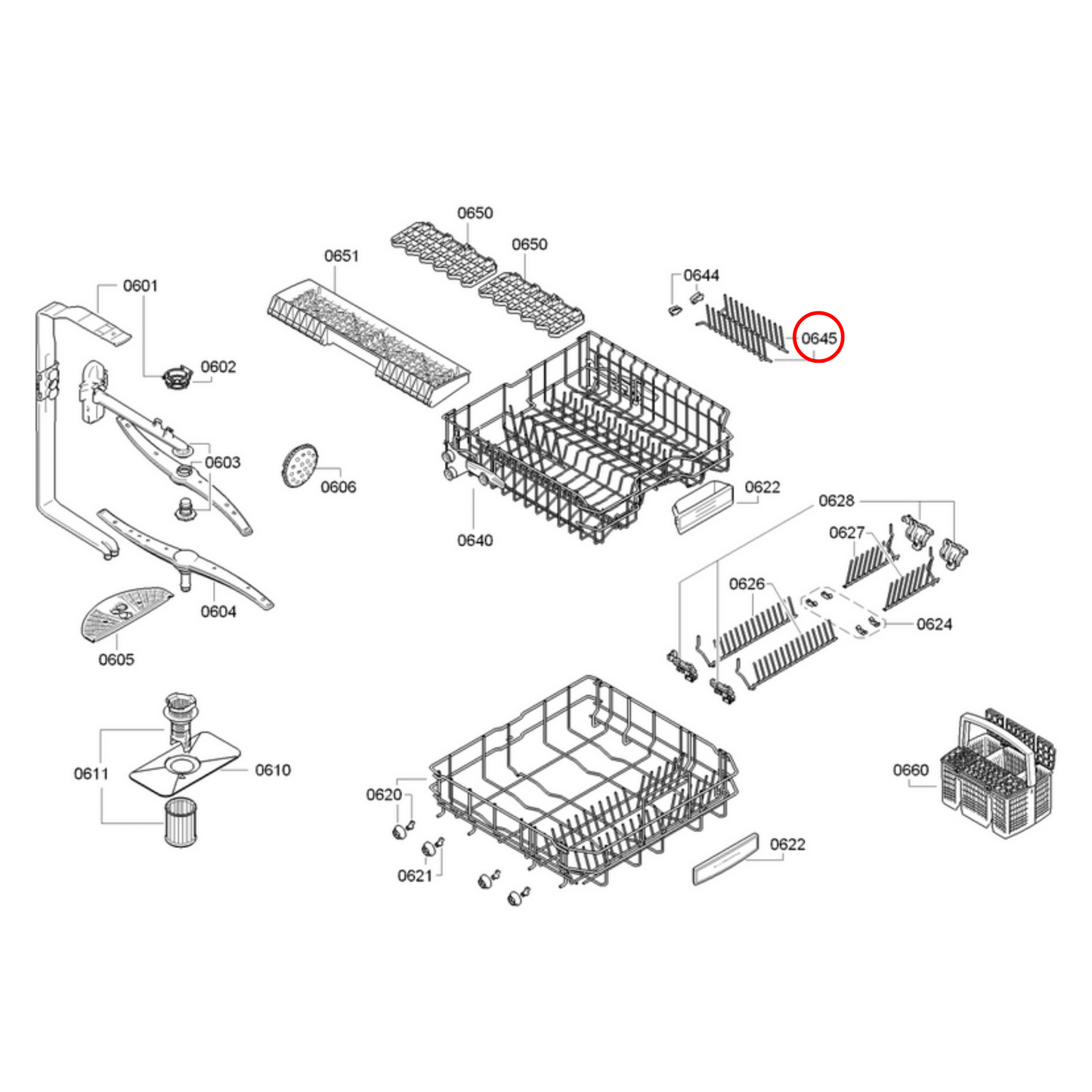 0650
0650
0651
0644
0601
0645
0602
0603
0606
0622
0628
0640
0627
0626
0624
0604
0605
0611
0610
0660
0620
0622
0621