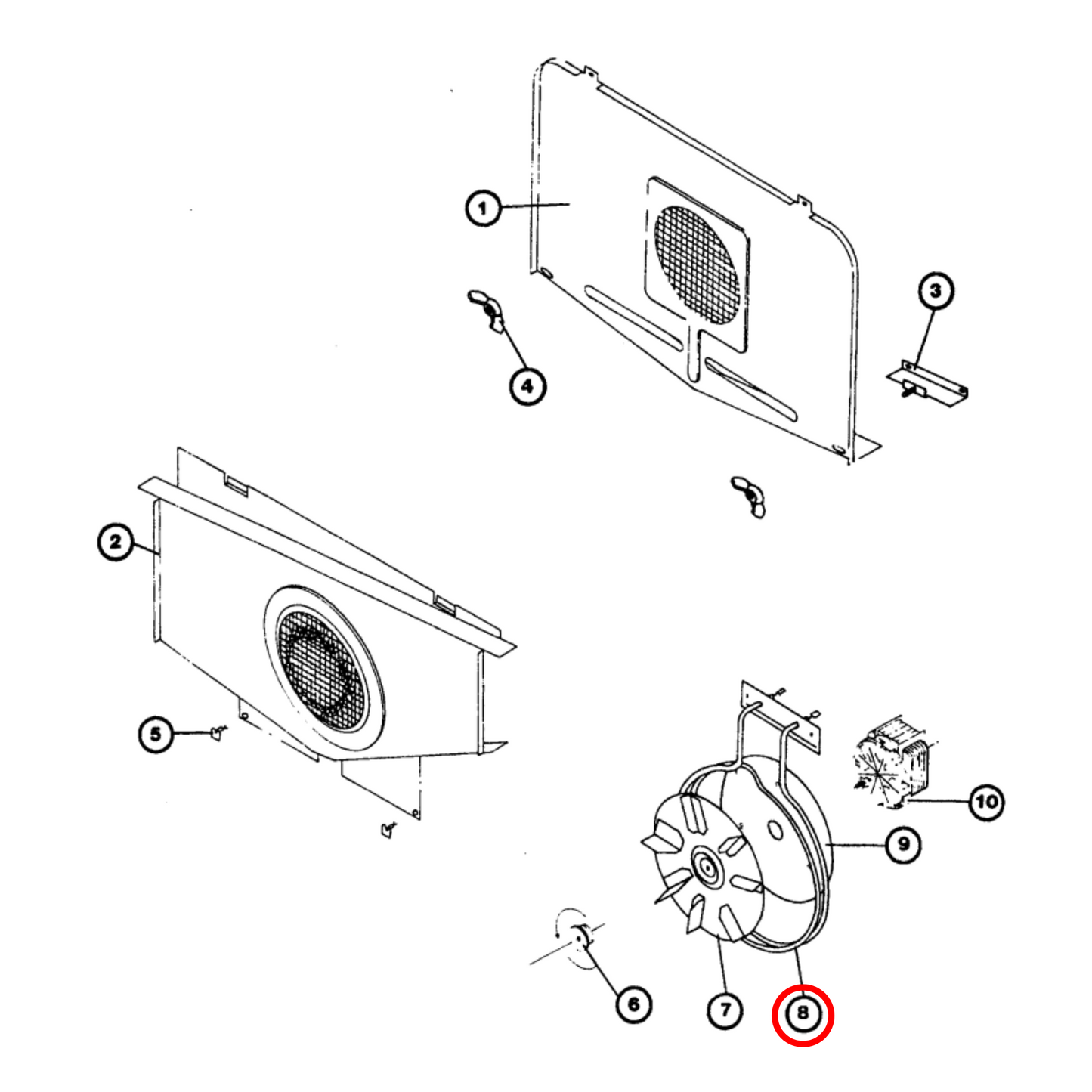 1
3
4
2
5
10
9
6
7
8