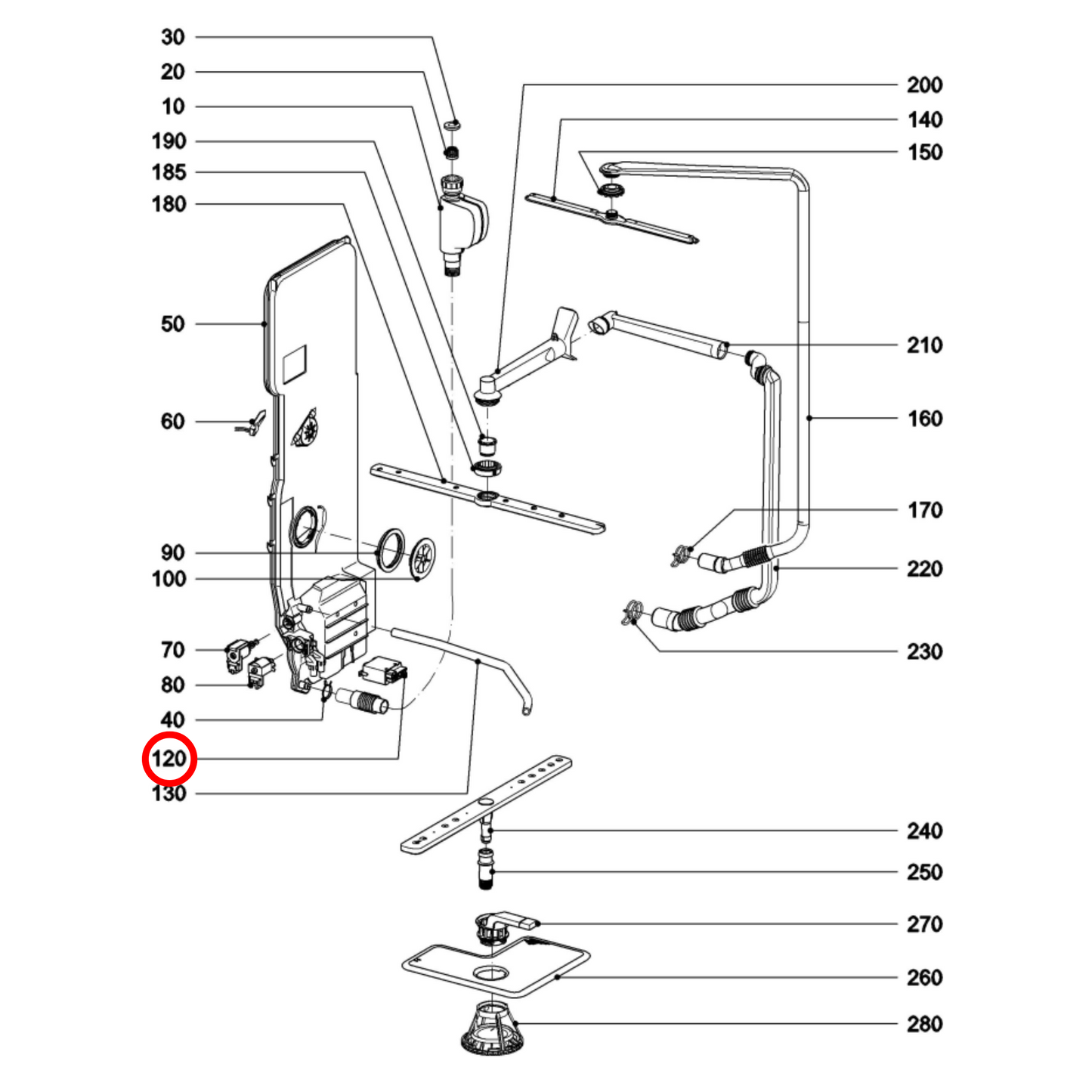 30
20
10
190
185
180
50
60
90
100
70
80
40
120
130
200
140
150
210
160
170
220
230
240
250
270
260
280