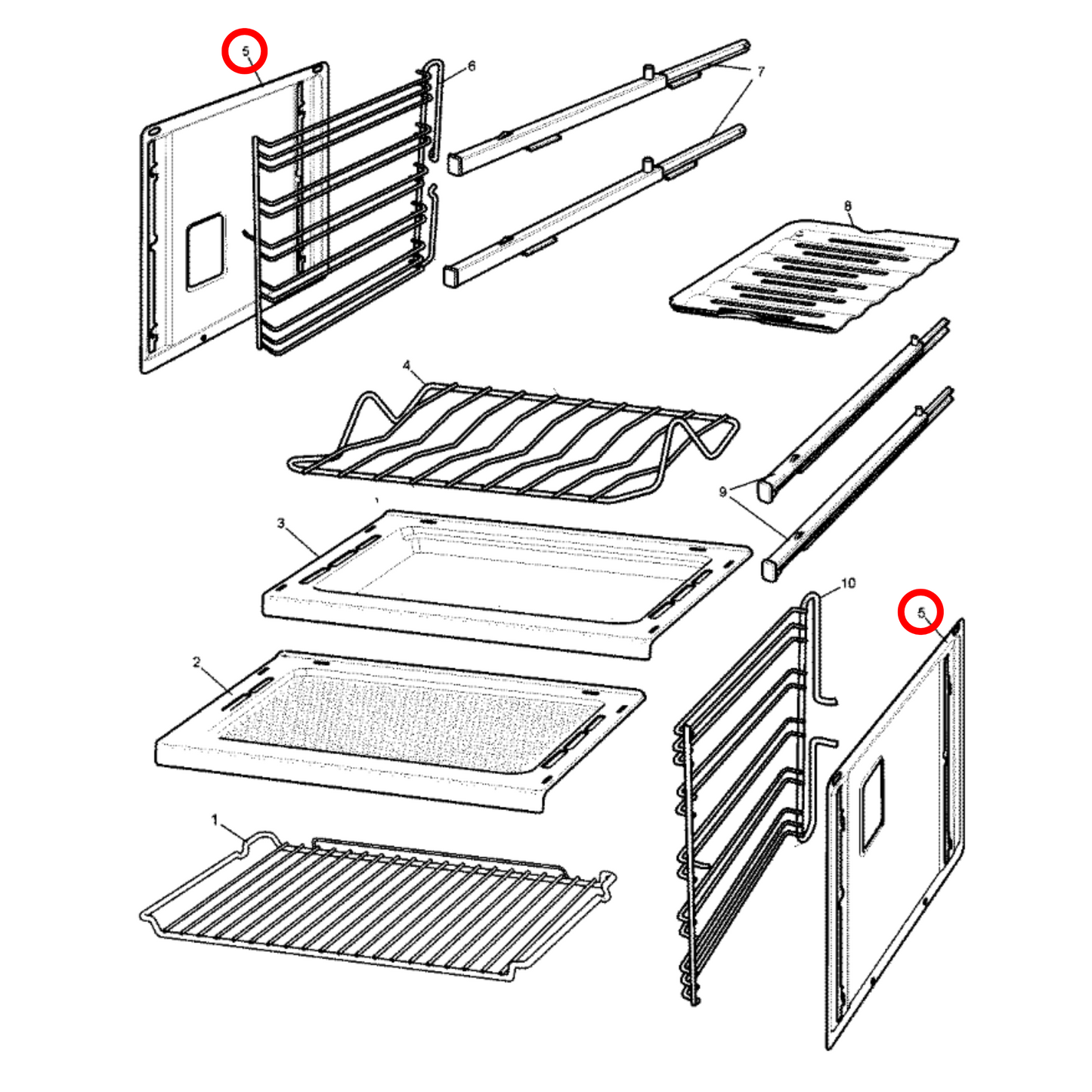 5
6
7
8
4
9
3
10
5
2
1