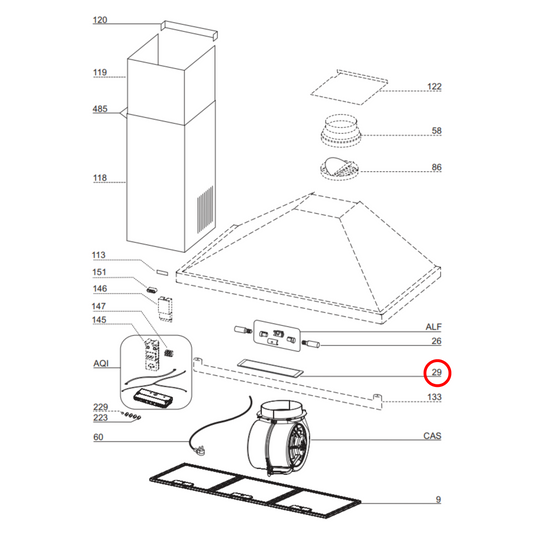 120
119
485
118
122
58
86
113
151
146
147
145
AQI
229
223
60
ALF
26
29
133
CAS
9