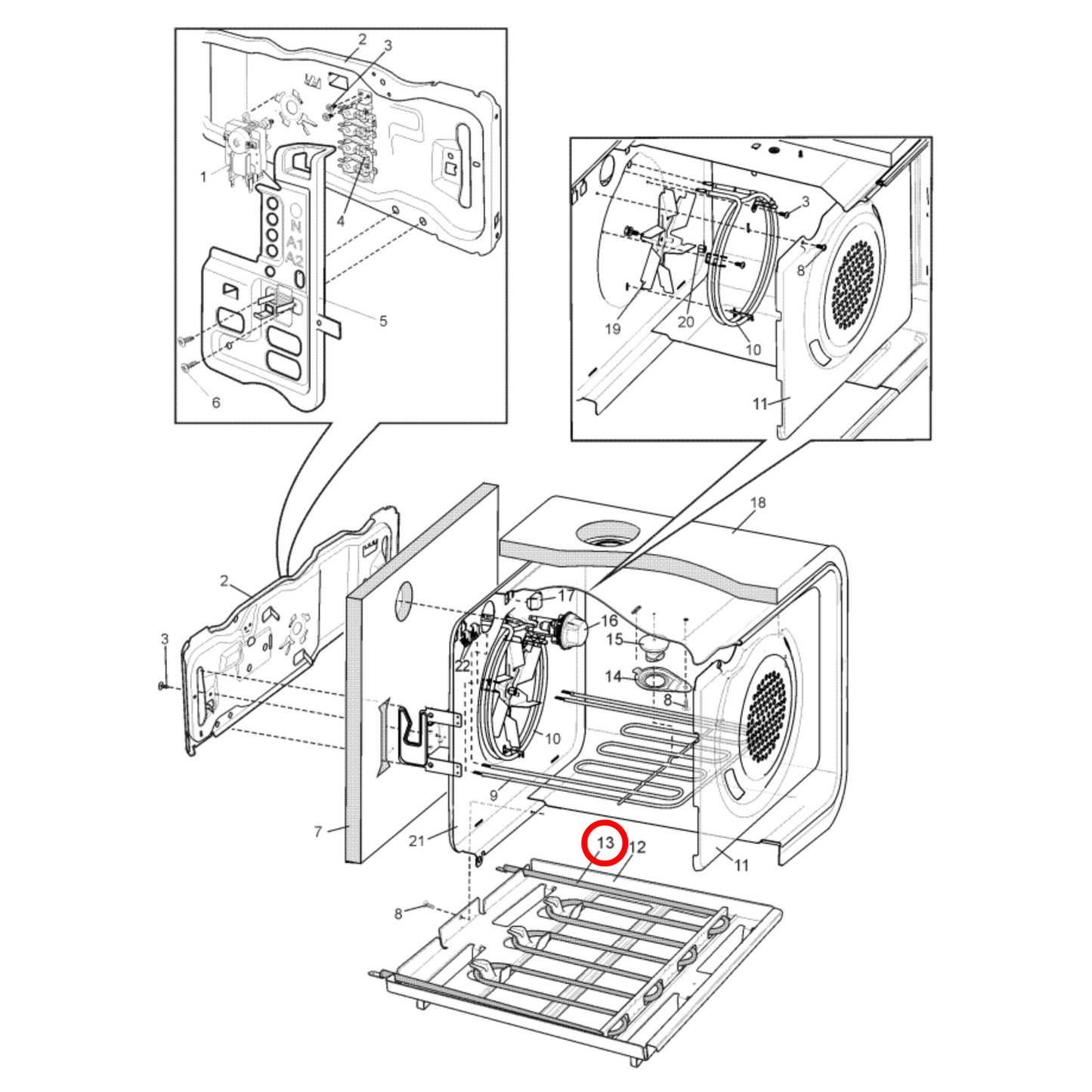 2
3
1
4
N
A1
A2
5
6
3
8
19
20
10
11
18
2
3
17
16
15
22
14
8
10
9
7
21
13
12
11
8