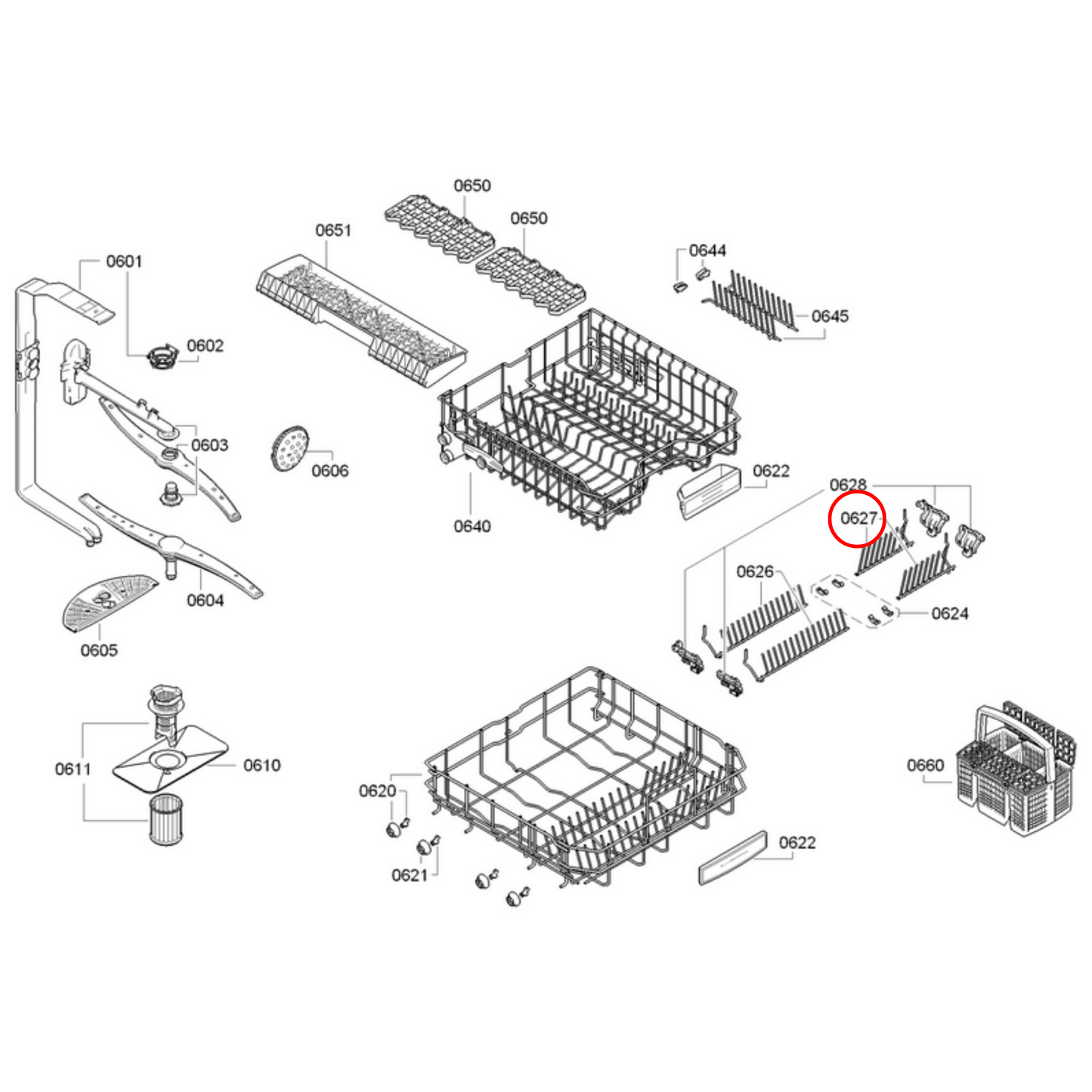 0650
0650
0651
0644
0601
0645
0602
0603
0606
0622
0628
0640
0627
0626
0604
0624
0605
0611
0610
0660
0620
0622
0621