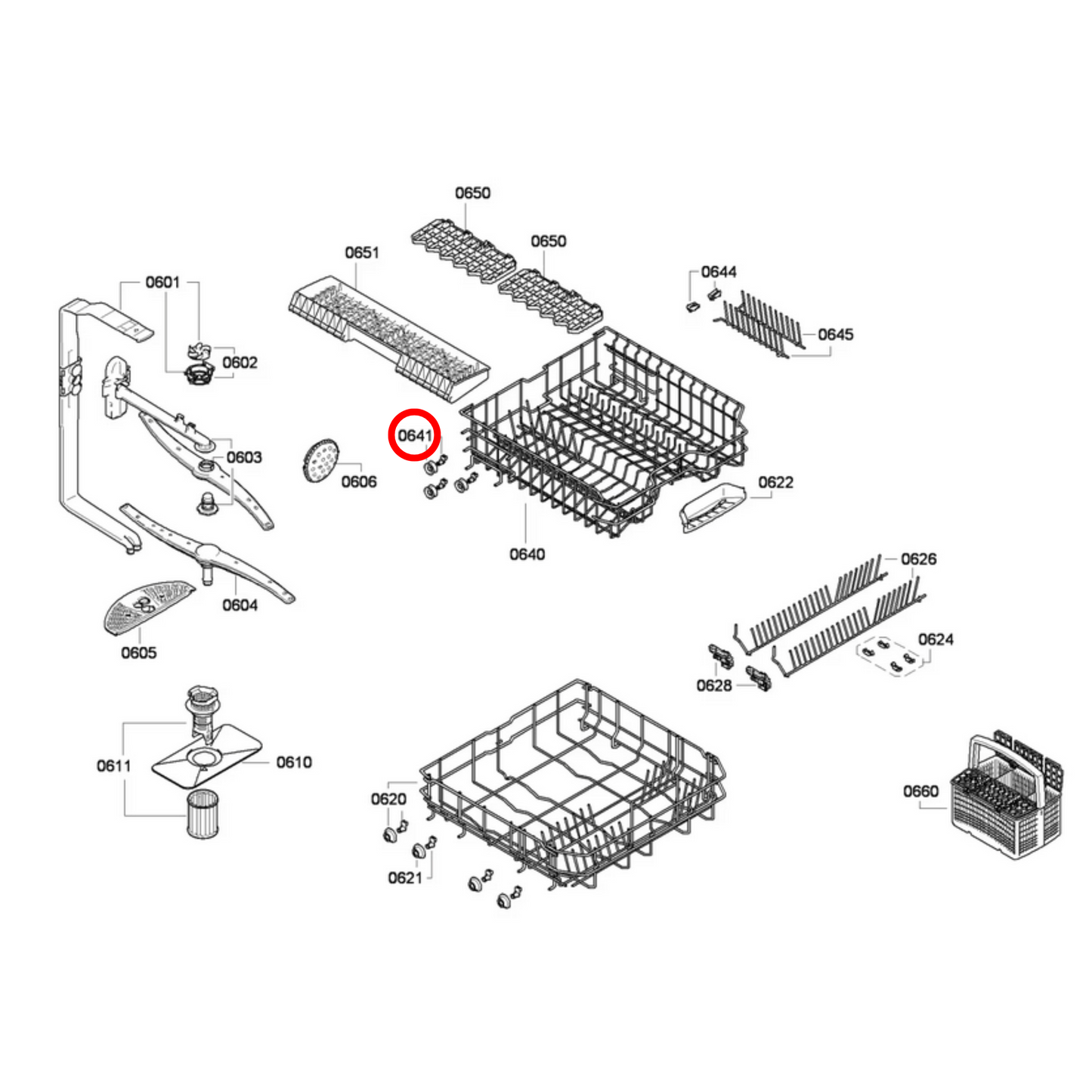 0650
0650
0651
0644
0601
0645
0602
0641
0603
0606
0622
0640
0626
0604
0605
0624
0628
0611
0610
0620
0660
0621