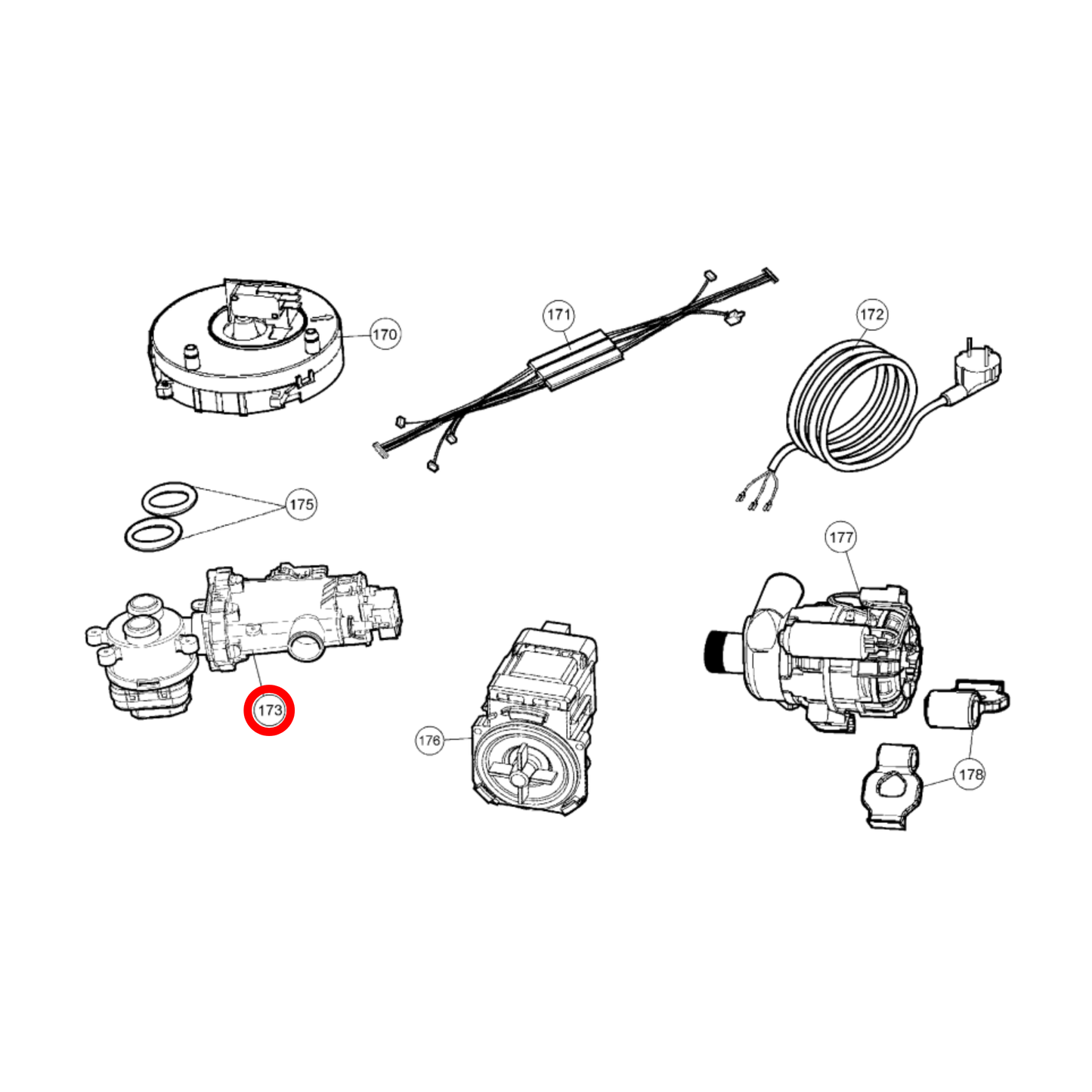 170
171
172
175
177
173
176
178