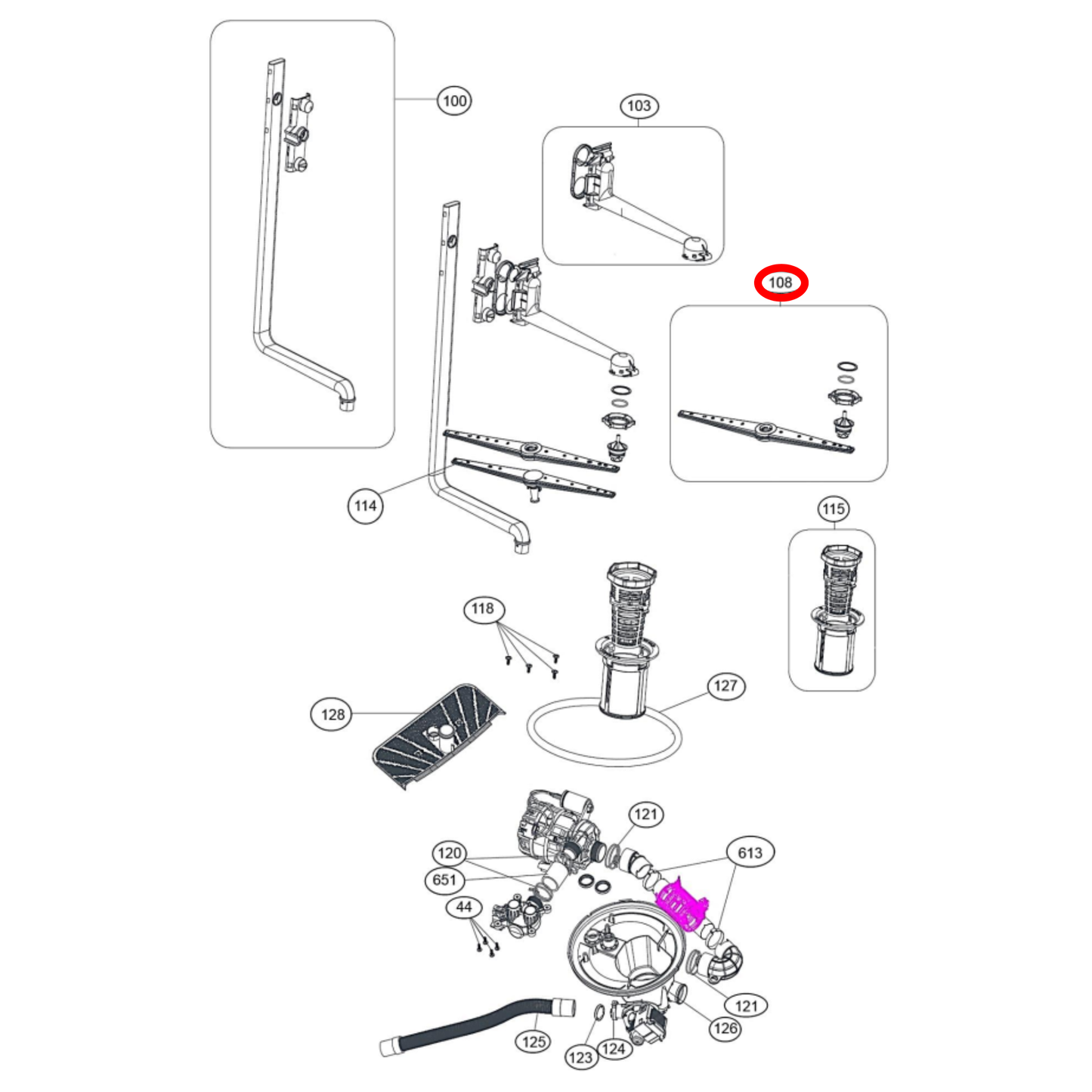 100
103
108
114
115
118
127
128
121
120
613
651
44
121
126
125
123
124