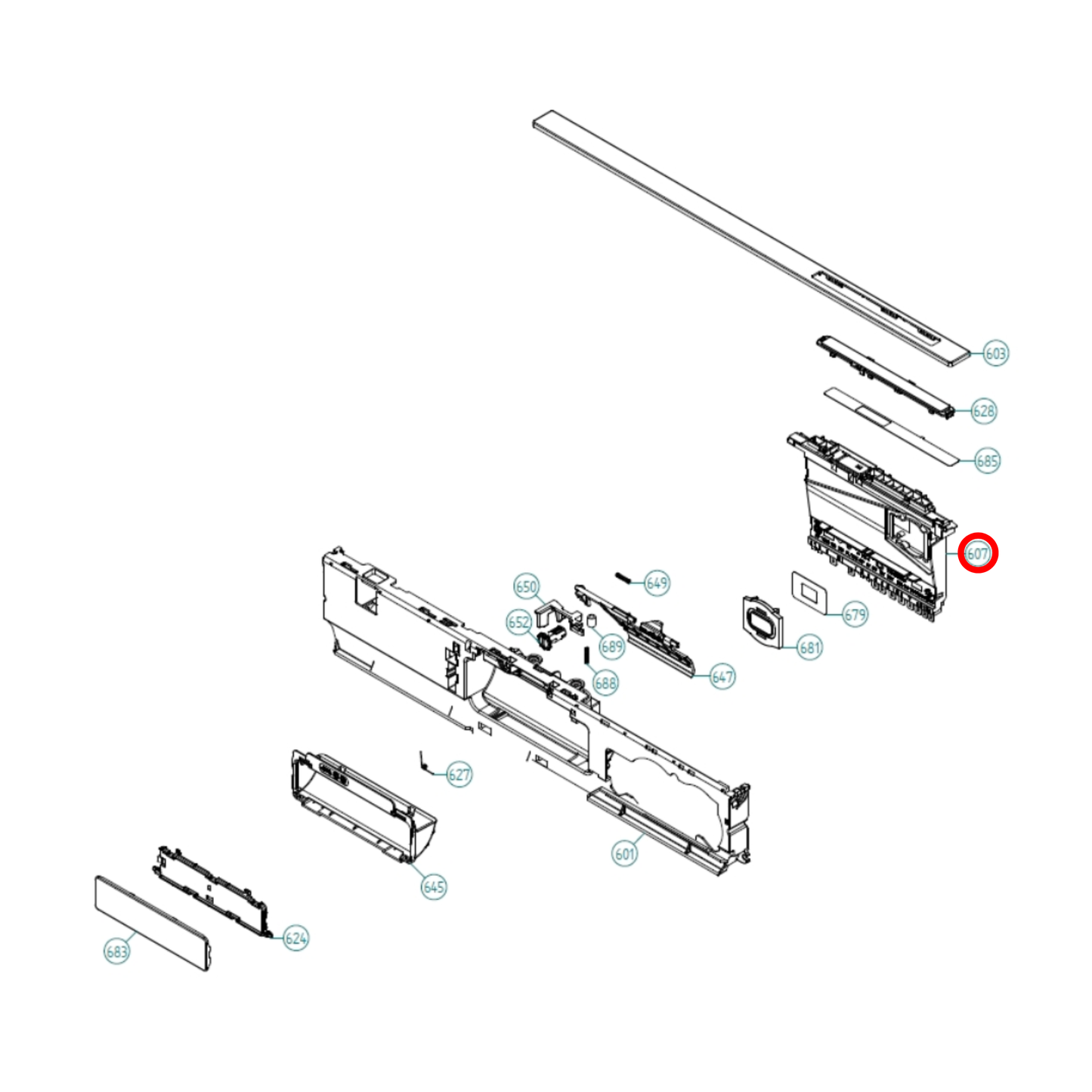 603
628
685
607
649
650
652
689
688
647
679
681
627
601
645
624
683