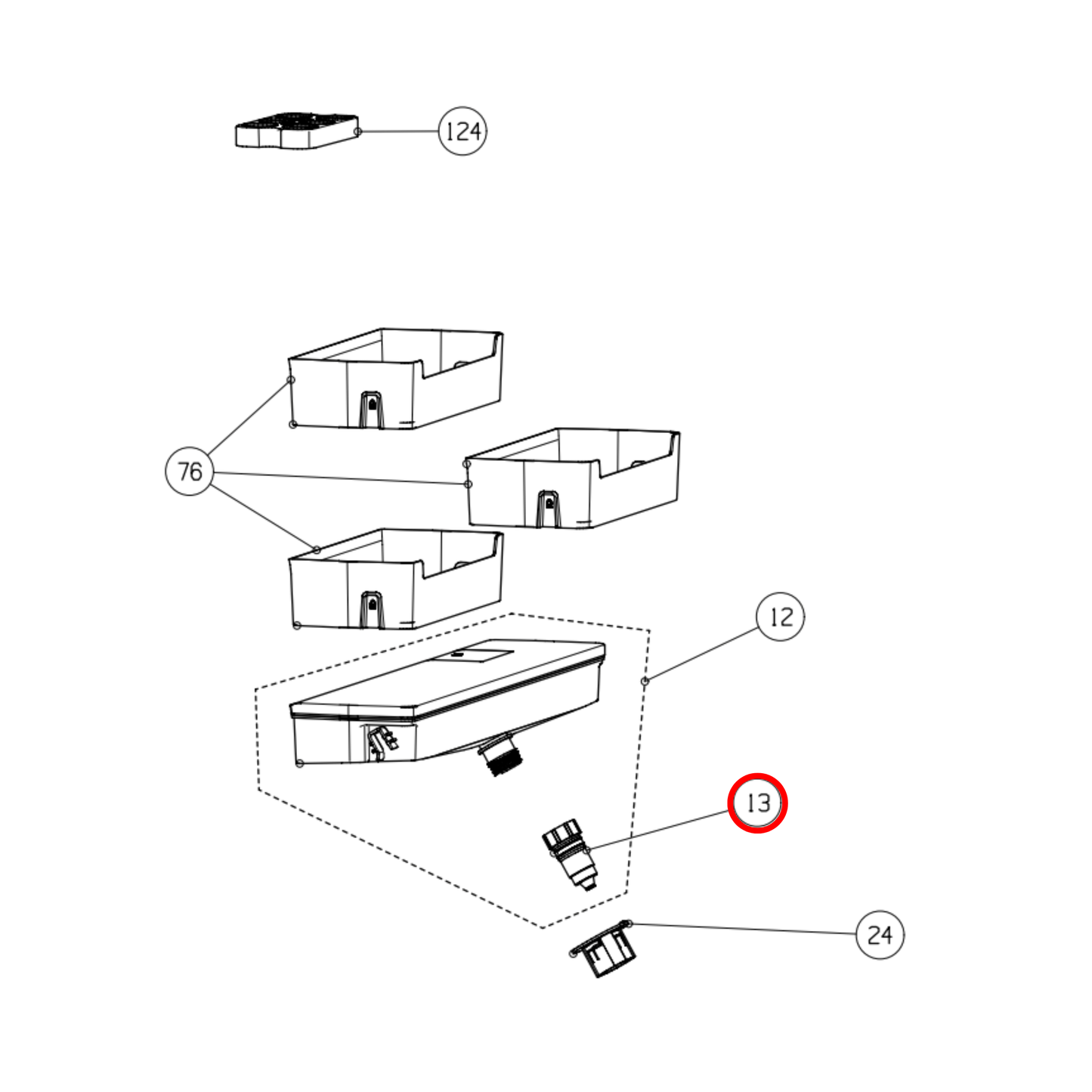 124

76

12

13

24