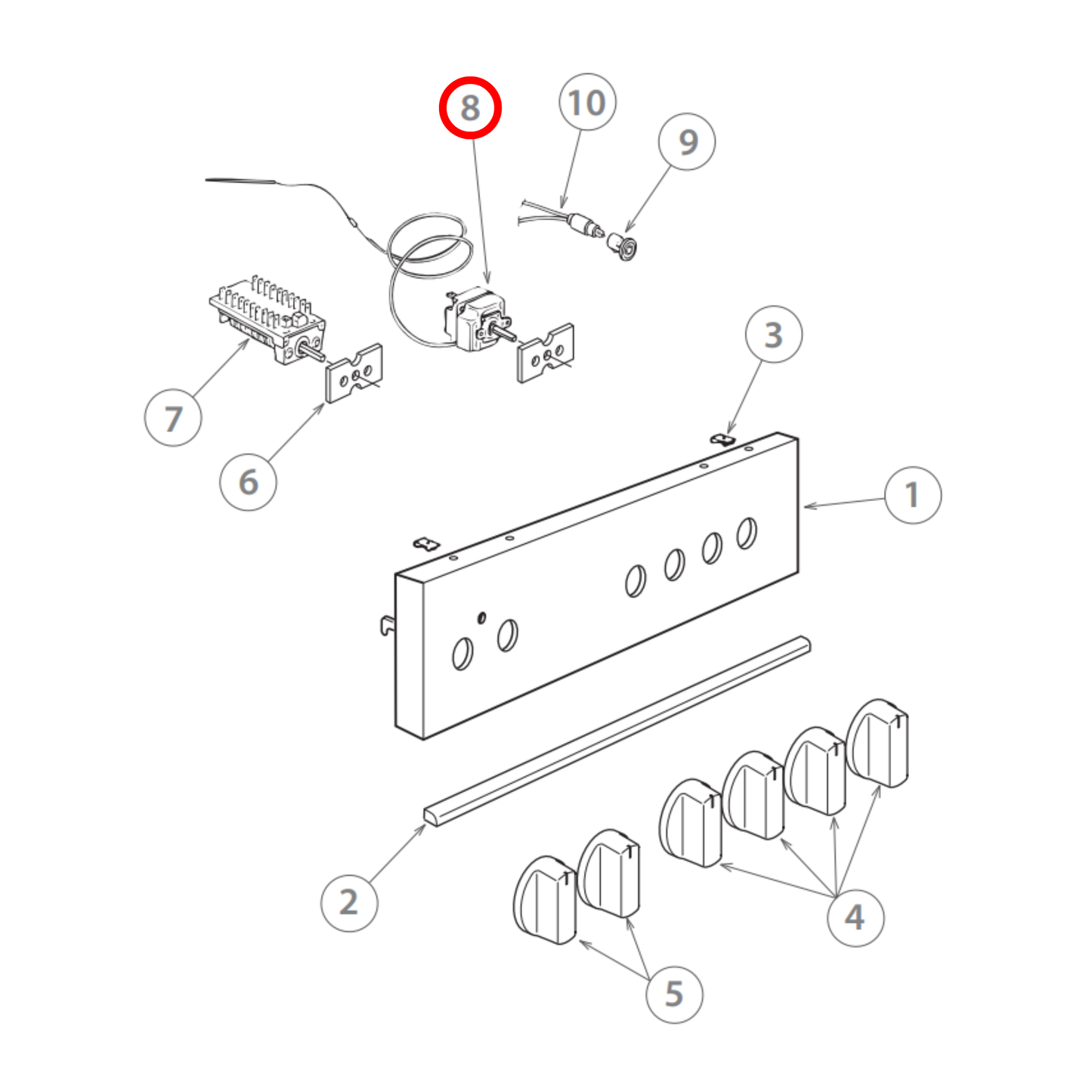 8
10
9
3
7
6
1
2
4
5