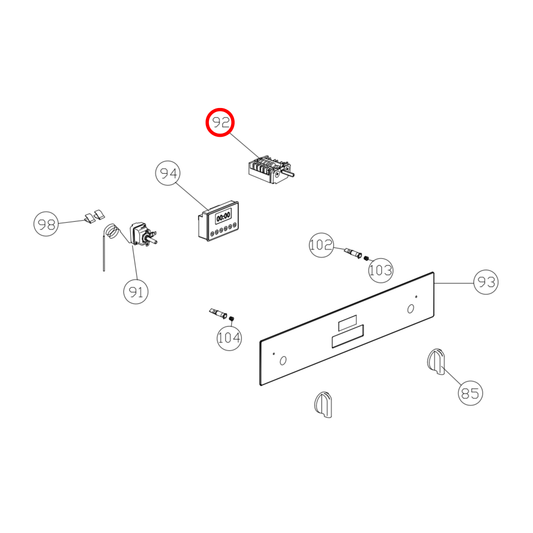 92

94

00:00

98

91

102

103

93

104

85