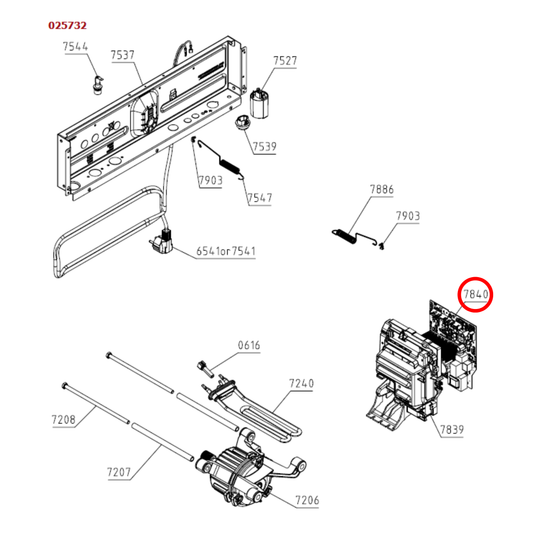 025732

7544

7537

7527

7539

7903

7547

7886

7903

6541or7541

7840

0616

7240

7208

7839

7207

7206