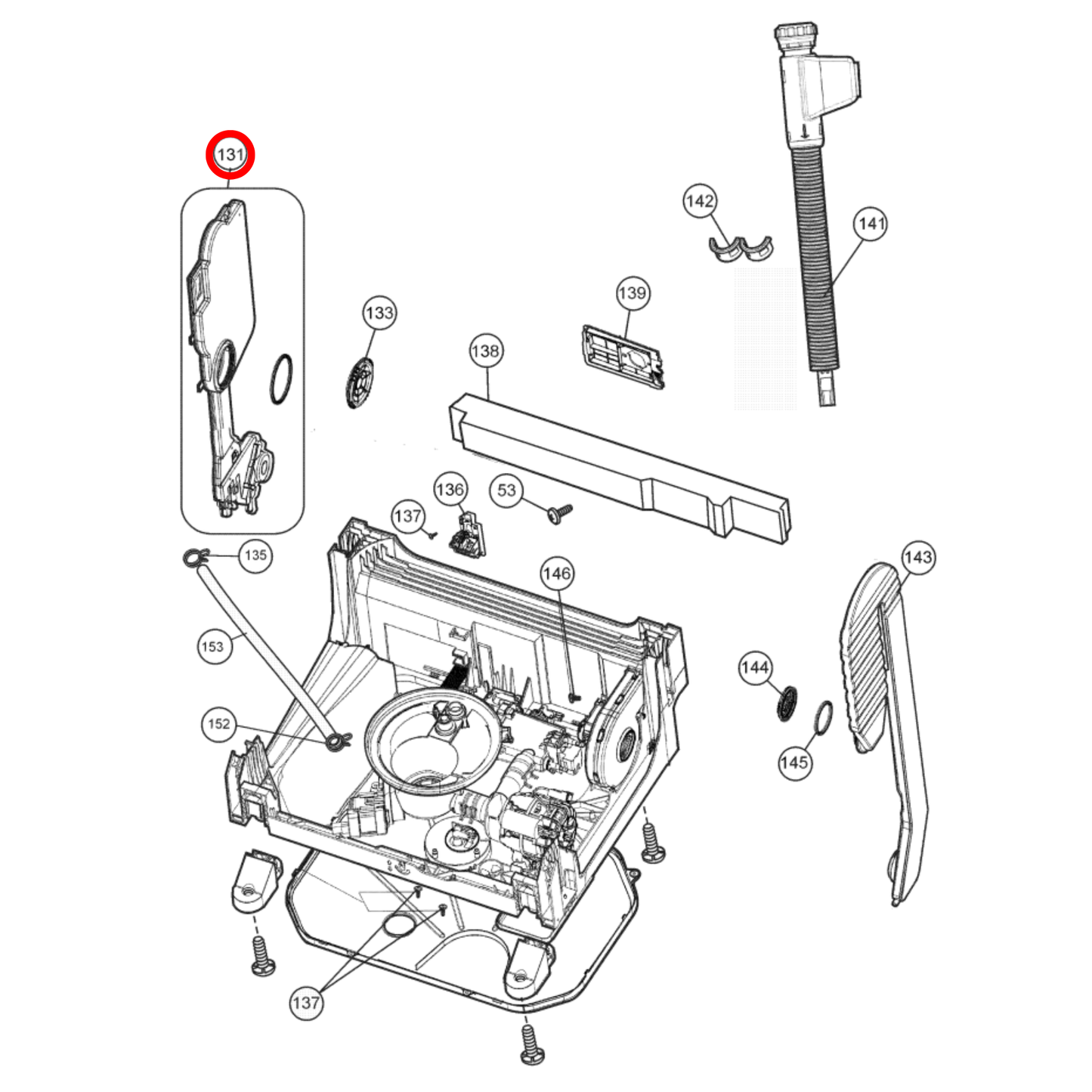 131
142
141
133
139
138
136
53
137
135
146
143
153
144
152
145
137