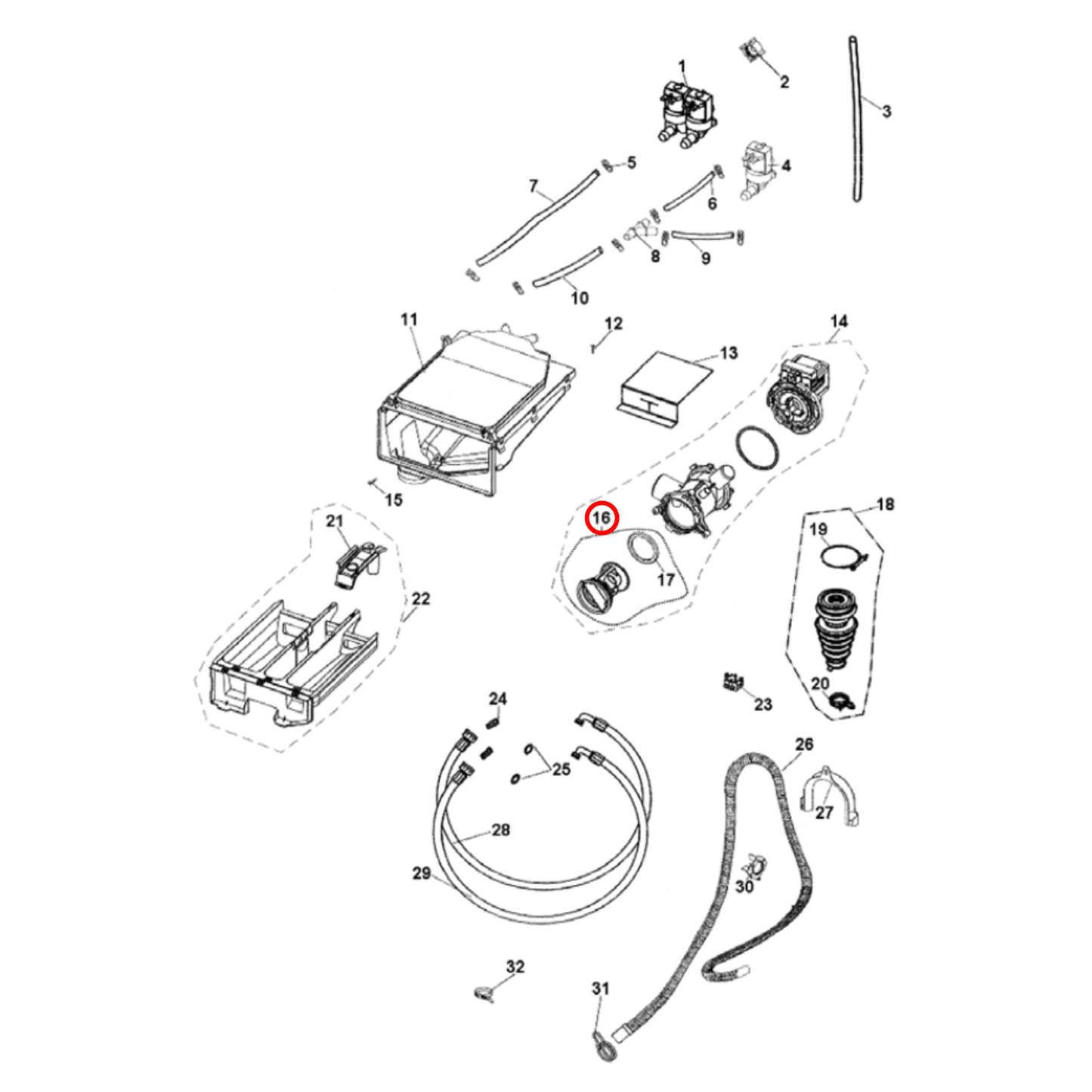 1
2
3
4
5
6
7
8
9
10
11
12
13
14
15
16
17
18
19
20
21
22
23
24
25
26
27
28
29
30
31
32