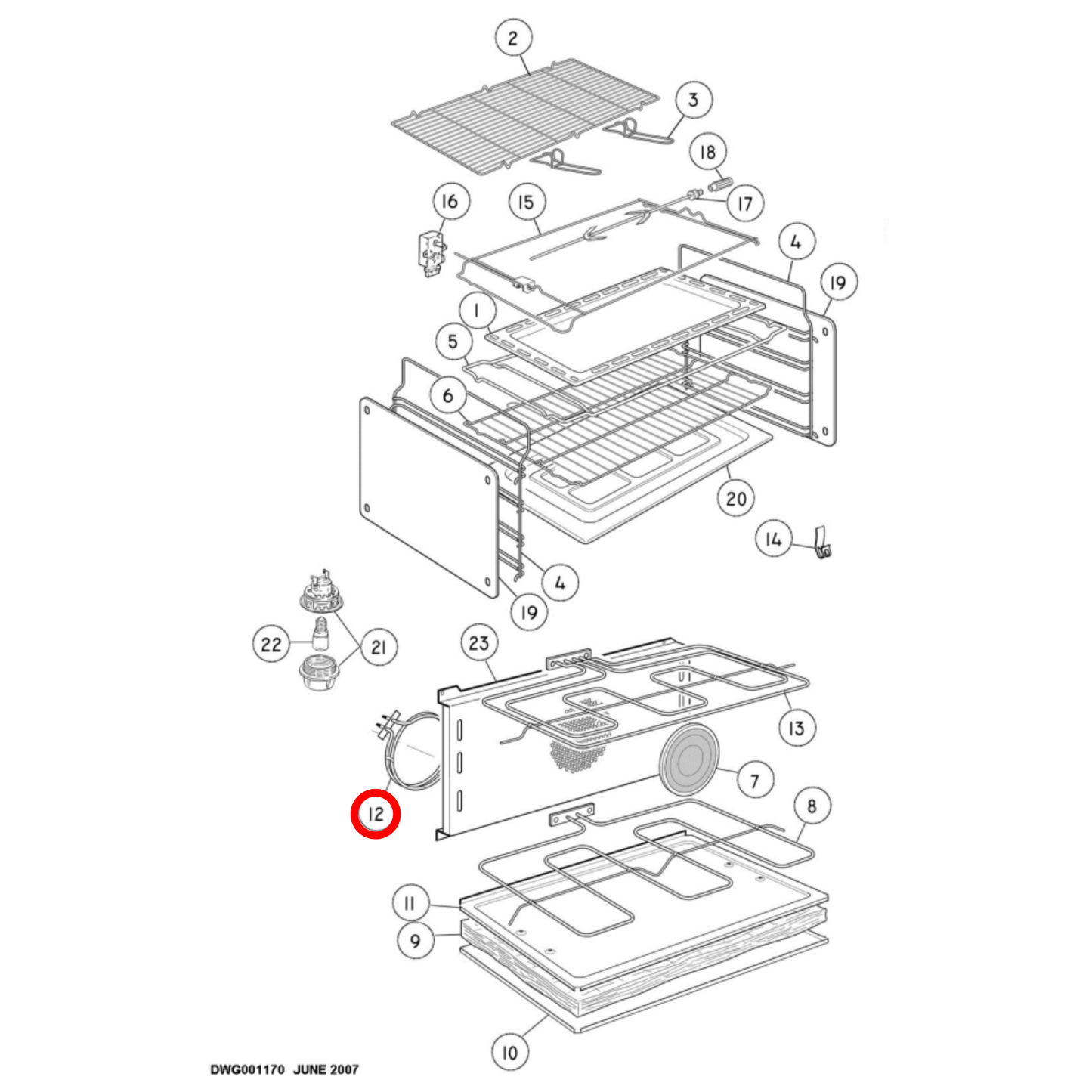 2
3
18
16
15
17
4
19
1
5
6
20
14
4
19
22
21
23
13
7
12
8
11
9
10
DWG001170 JUNE 2007