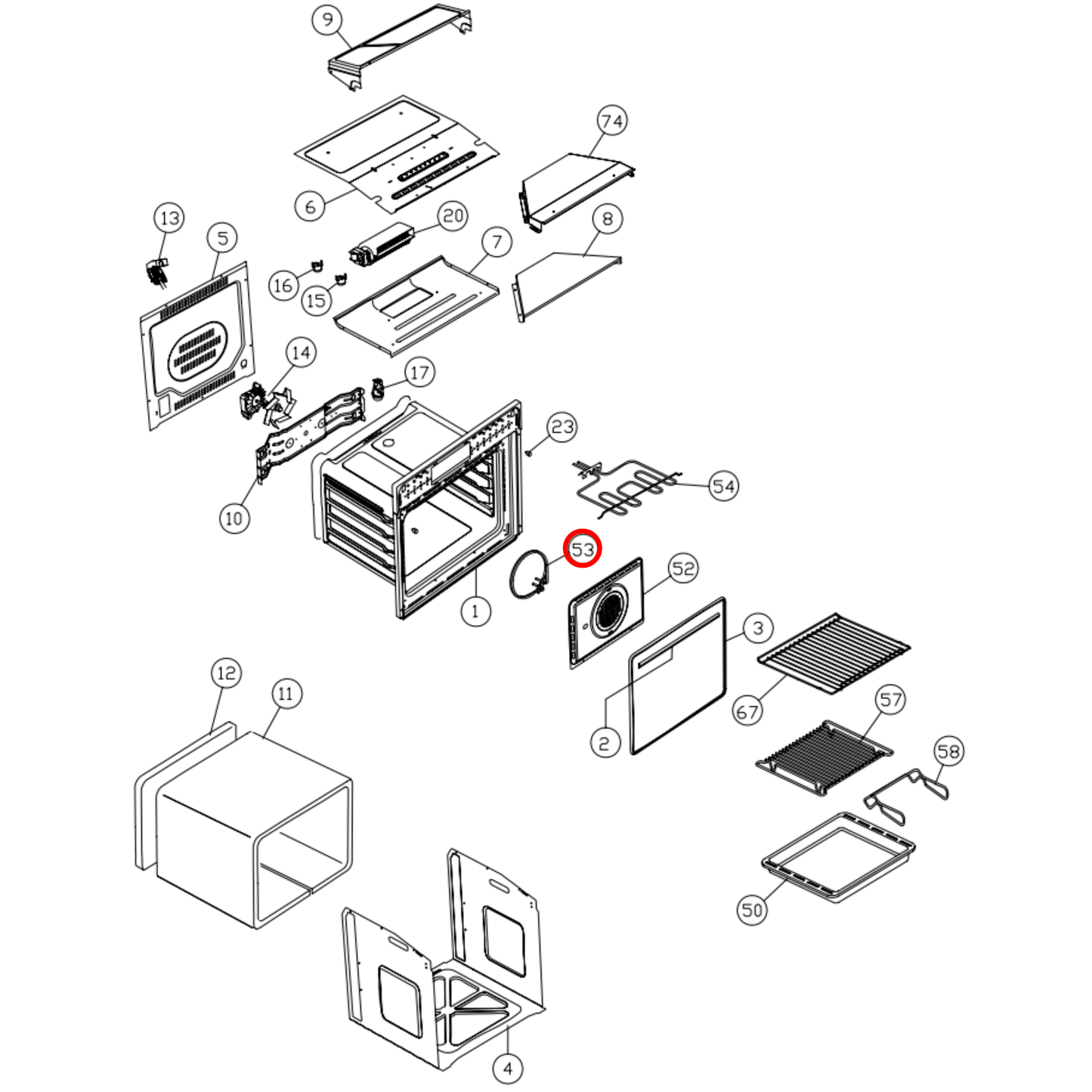 9
74
6
20
8
13
5
7
16
15
14
17
23
54
10
53
52
1
3
12
11
67
57
2
58
50
4