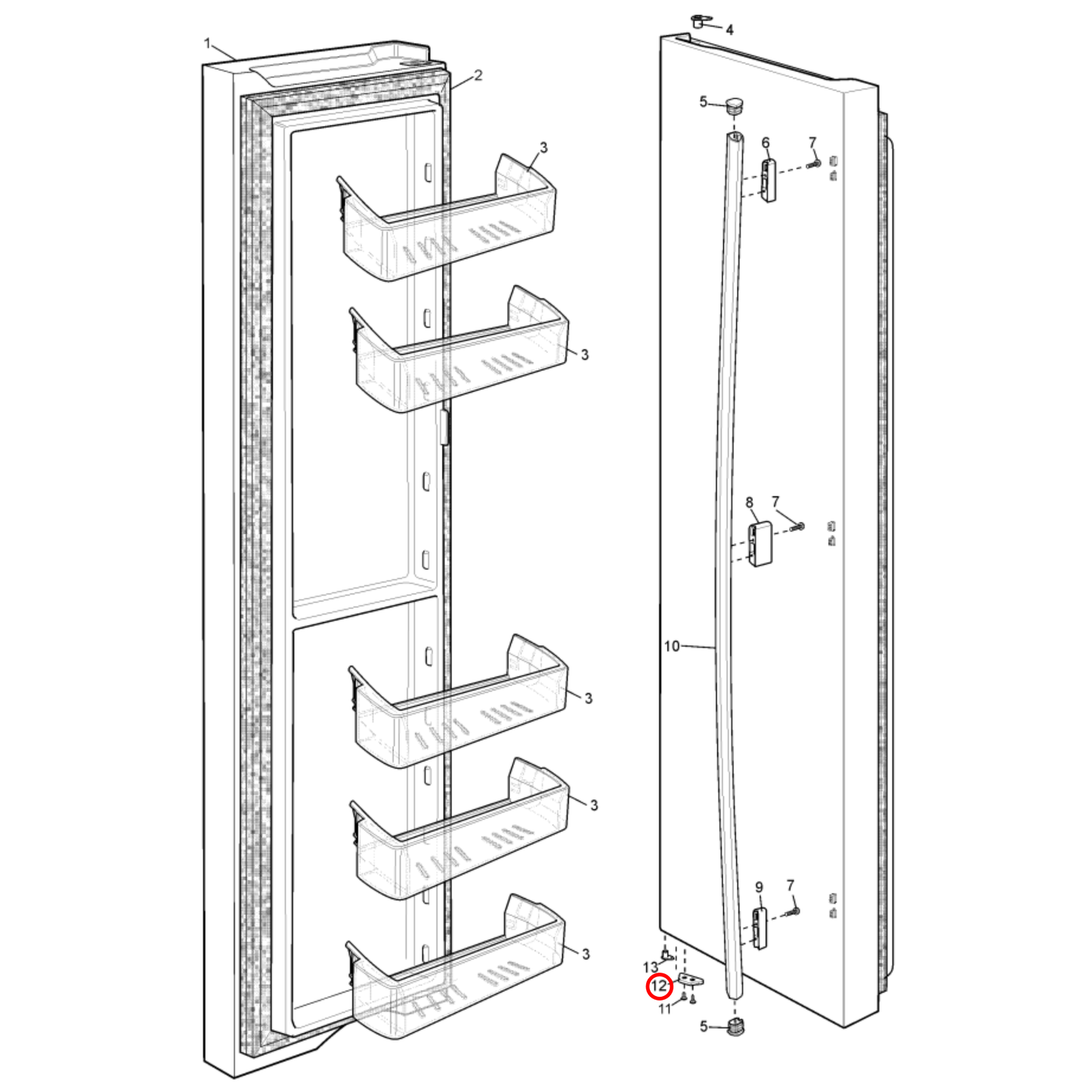 1
2
3
3
3
3
3
4
5
6
7
8
7
10
9
7
13
12
11
5