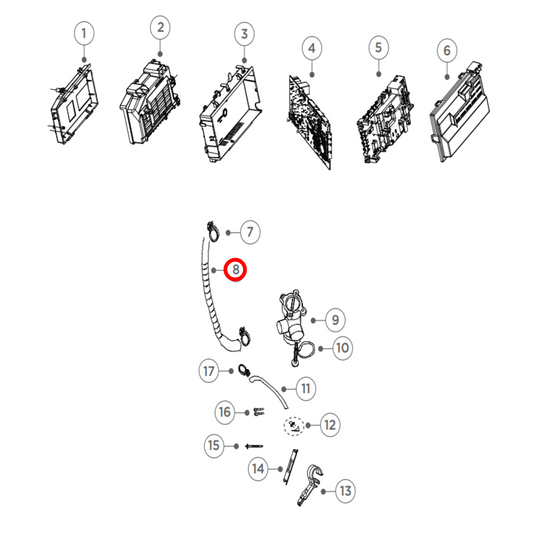 1
2
3
4
5
6
7
8
9
10
17
11
16
12
15
14
13