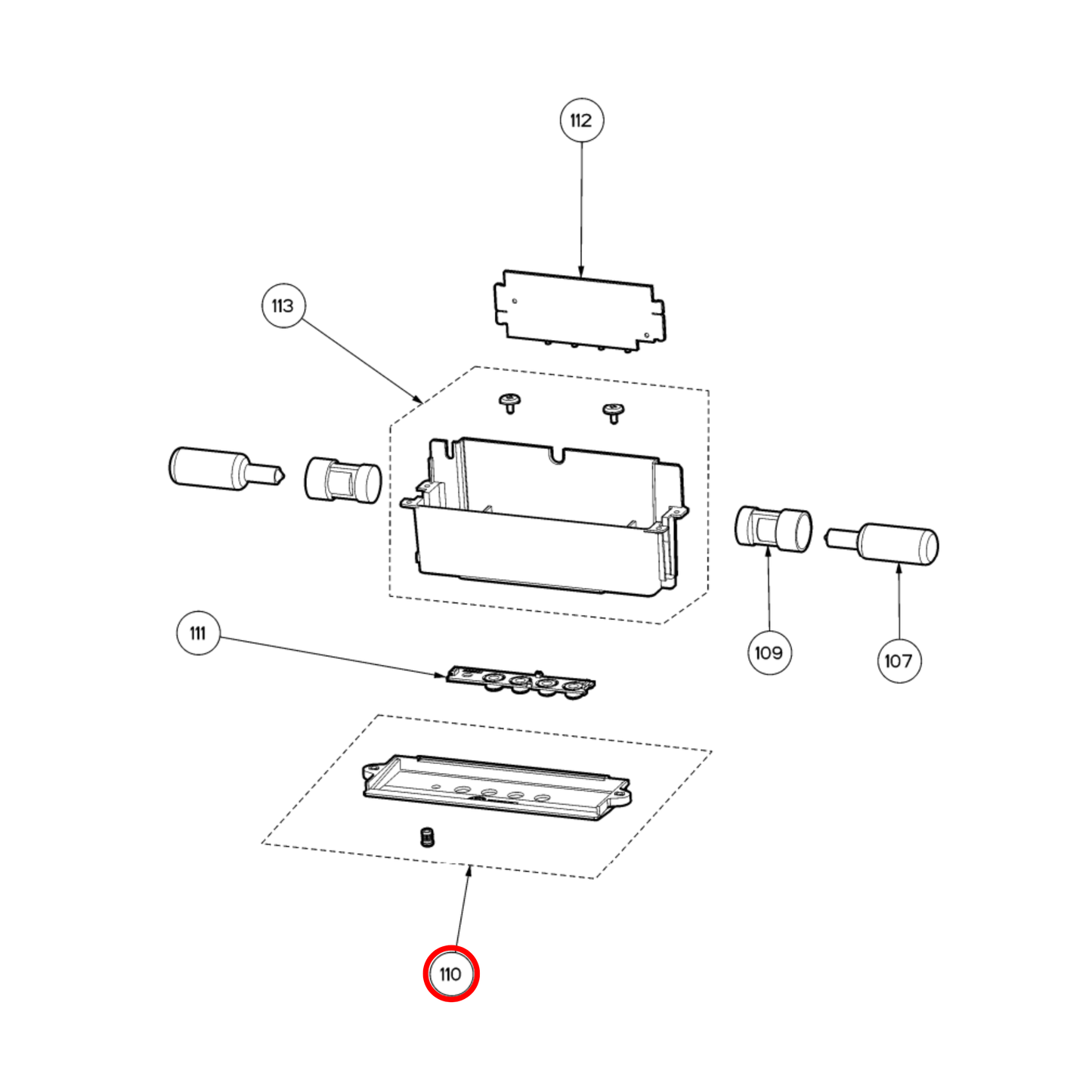 112

113

111

109

107

110