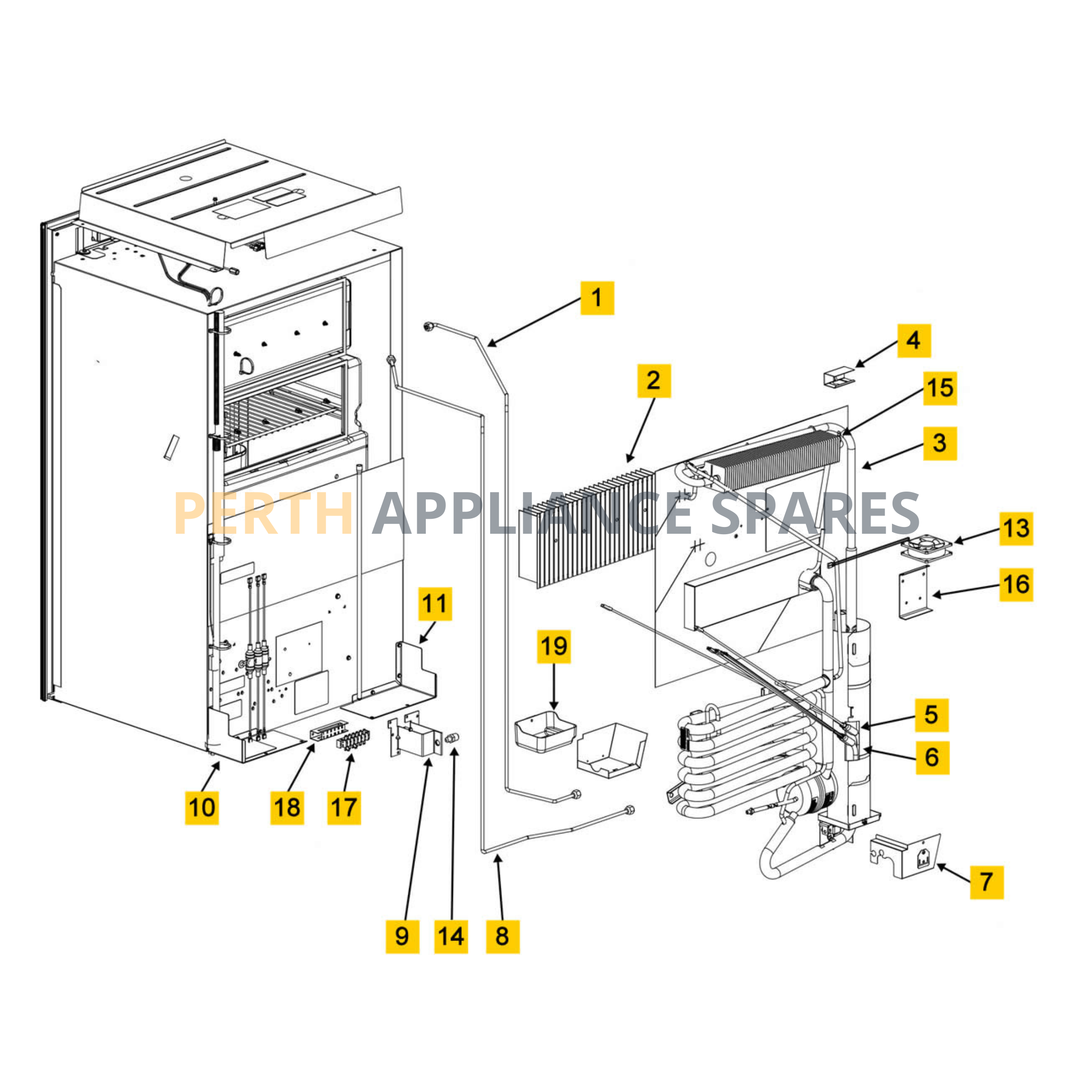 1

4

2

15

3

PERTH APPLIANCE SPARES

13

16

11

19

5

6

10

18

17

7

9

14

8